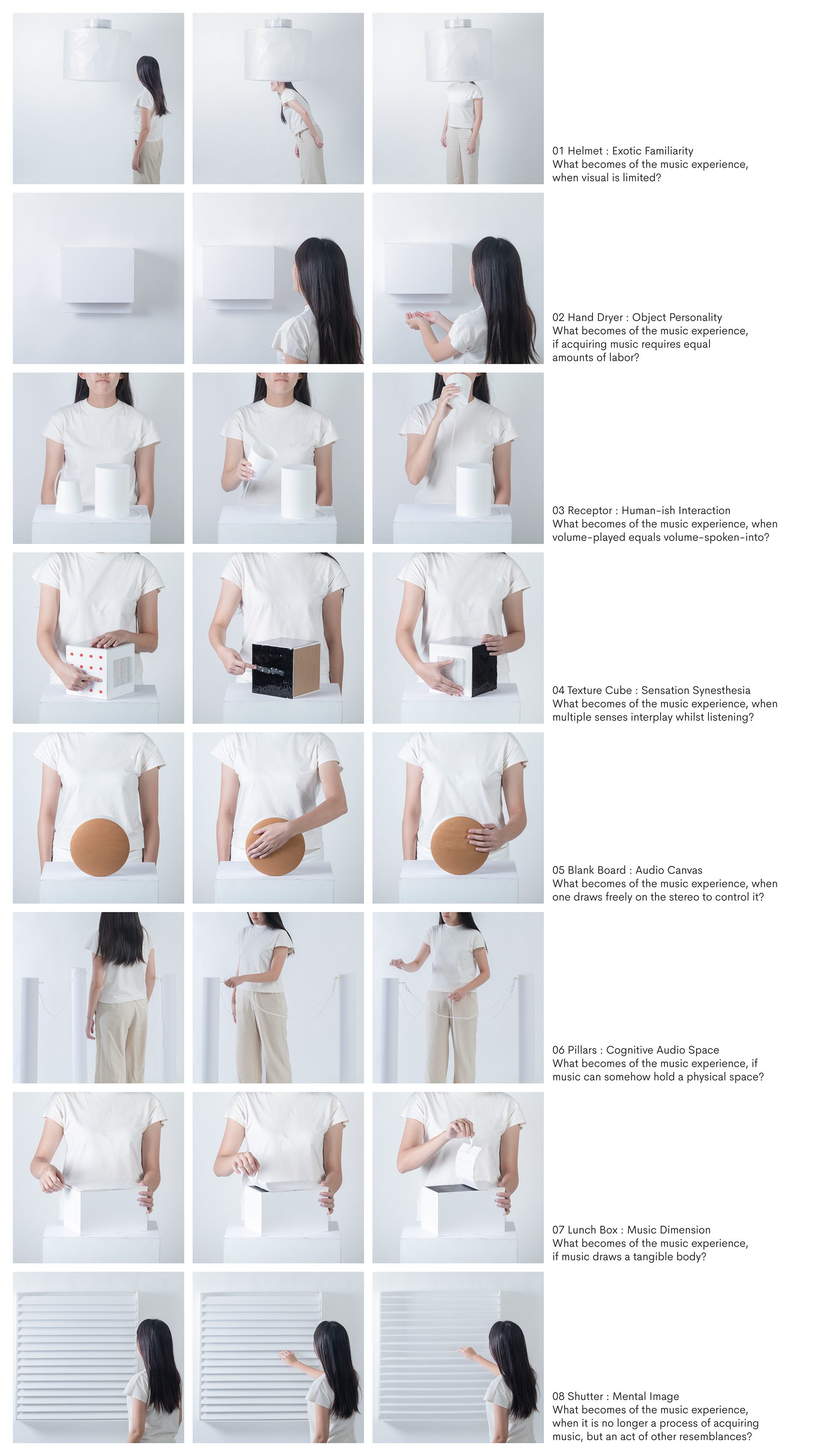 01 Helmet : Exotic Familiarity
What becomes of the music experience, when visual is limited?

02 Hand Dryer : Object Personality
What becomes of the music experience, if acquiring music requires equal amounts of labor?

03 Receptor : Human-ish Interaction
What becomes of the music experience, when volume-played equals volume-spoken-into?

04 Texture Cube : Sensation Synesthesia
What becomes of the music experience, when multiple senses interplay whilst listening?

05 Blank Board : Audio Canvas
What becomes of the music experience, when one draws freely on the stereo to control it?

06 Pillars : Cognitive Audio Space
What becomes of the music experience, if music can somehow hold a physical space?

07 Lunch Box : Music Dimension
What becomes of the music experience, if music draws a tangible body?

08 Shutter : Mental Image
What becomes of the music experience, when it is no longer a process of acquiring music, but an act of other resemblances?