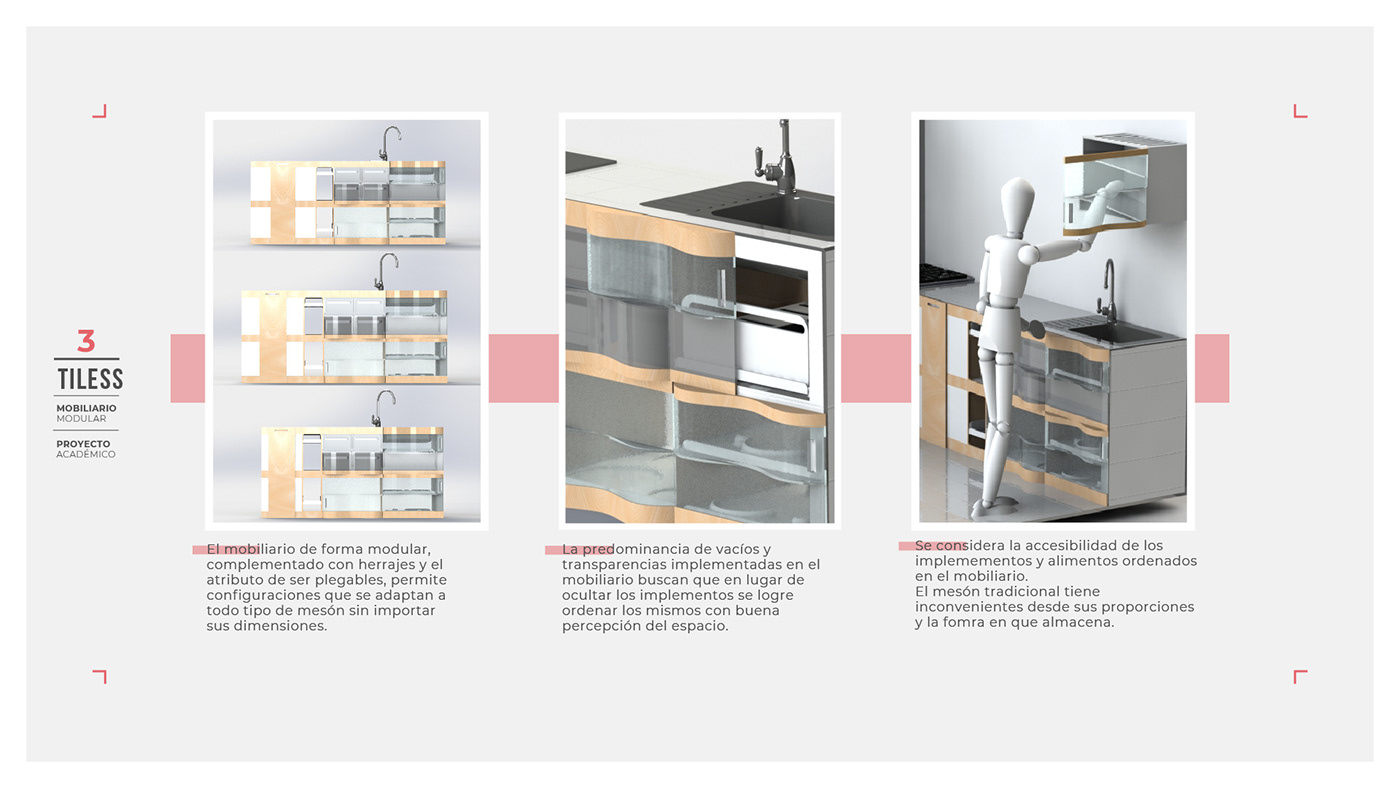 3

TILESS

MOBILIARIO
MODULAR

PROYECTO
ACADÉMICO

El mobiliario de forma modular, complementado con herrajes y el atributo de ser plegables, permite configuraciones que se adaptan a todo tipo de mesón sin importar sus dimensiones.

La predominancia de vacíos y transparencias implementadas en el mobiliario buscan que en lugar de ocultar los implementos se logre ordenar los mismos con buena percepción del espacio.

Se considera la accesibilidad de los implemementos y alimentos ordenados en el mobiliario.
El mesón tradicional tiene inconvenientes desde sus proporciones y la fomra en que almacena.