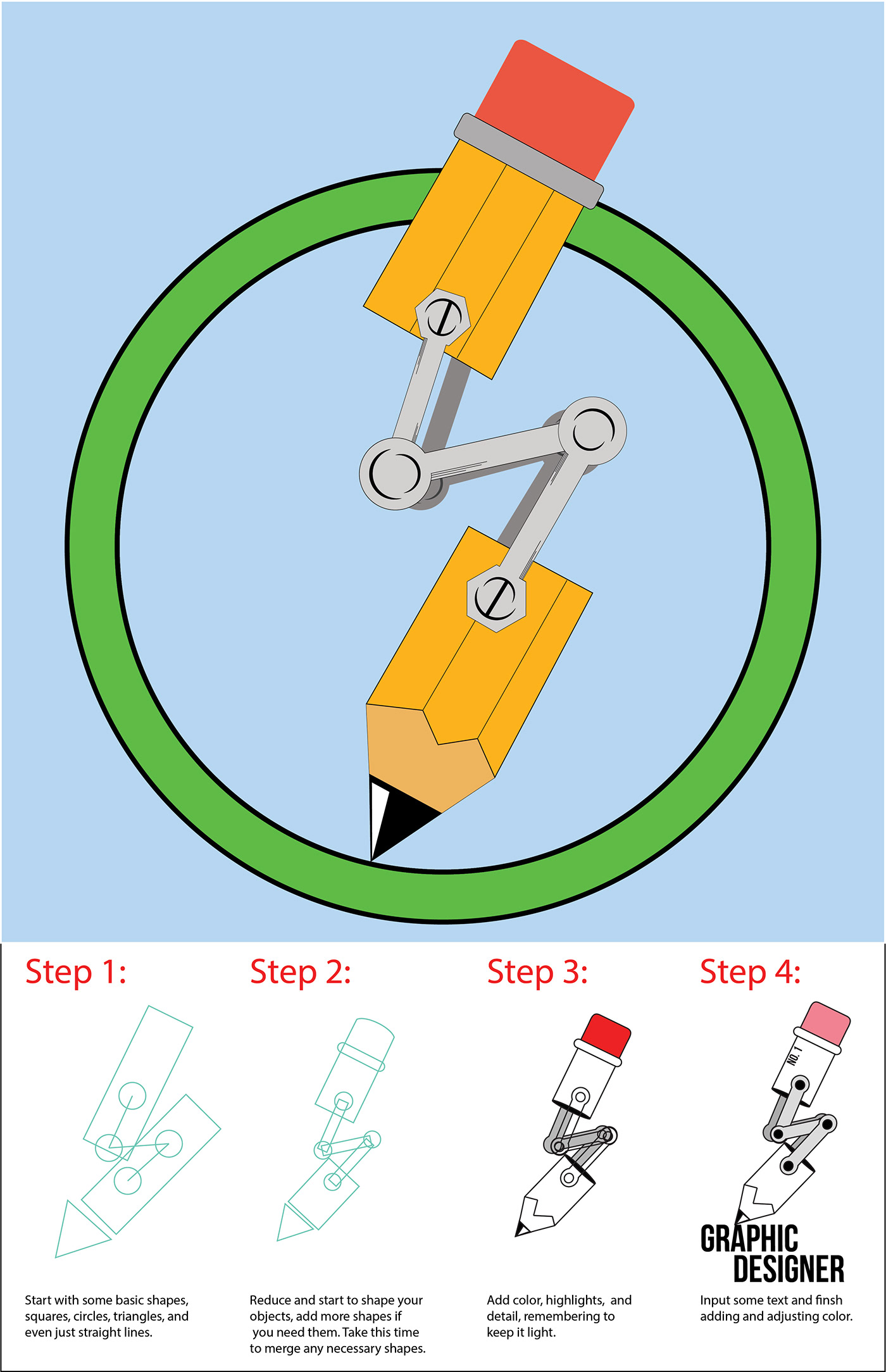 Step 1:

Start with some basic shapes, squares, circles, triangles, and even just straight lines.

Step 2:

Reduce and start to shape your objects, add more shapes if you need them. Take this time to merge any necessary shapes.

Step 3:

Add color, highlights, and detail, remembering to keep it light.

Step 4:

NO. 1

GRAPHIC DESIGNER

Input some text and finsh adding and adjusting color.