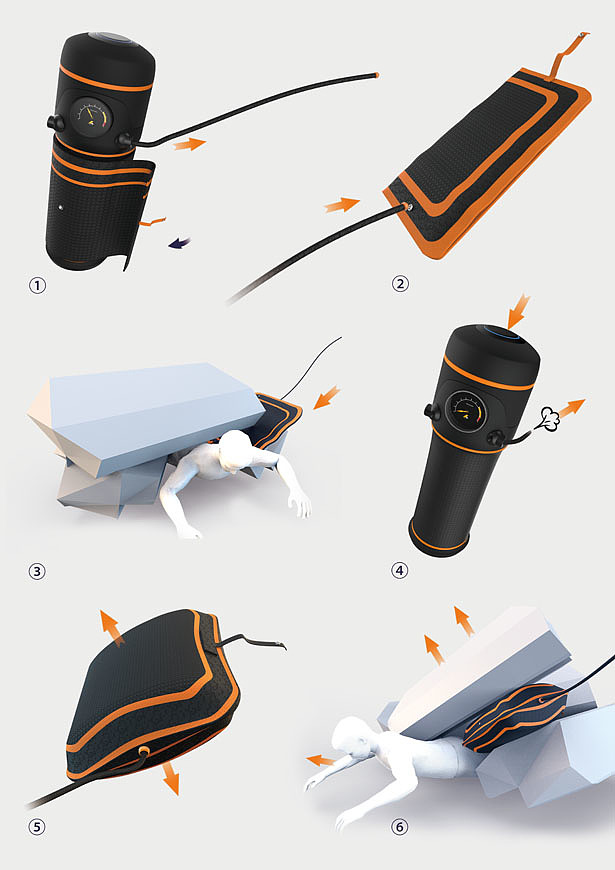 ①
②
③
④
⑤
⑥