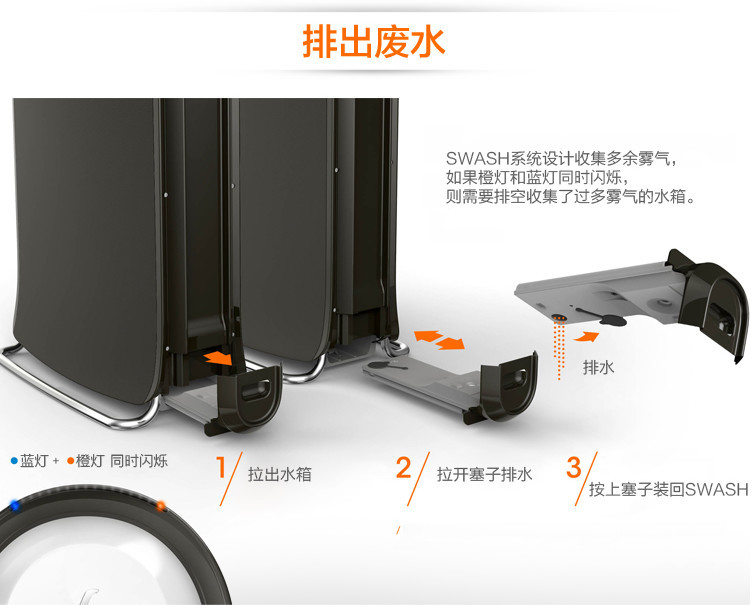 排出废水

SWASH系统设计收集多余雾气，
如果橙灯和蓝灯同时闪烁，
则需要排空收集了过多雾气的水箱。

排水

蓝灯 + 橙灯 同时闪烁

1 拉出水箱

2 拉开塞子排水

3 按上塞子装回SWASH