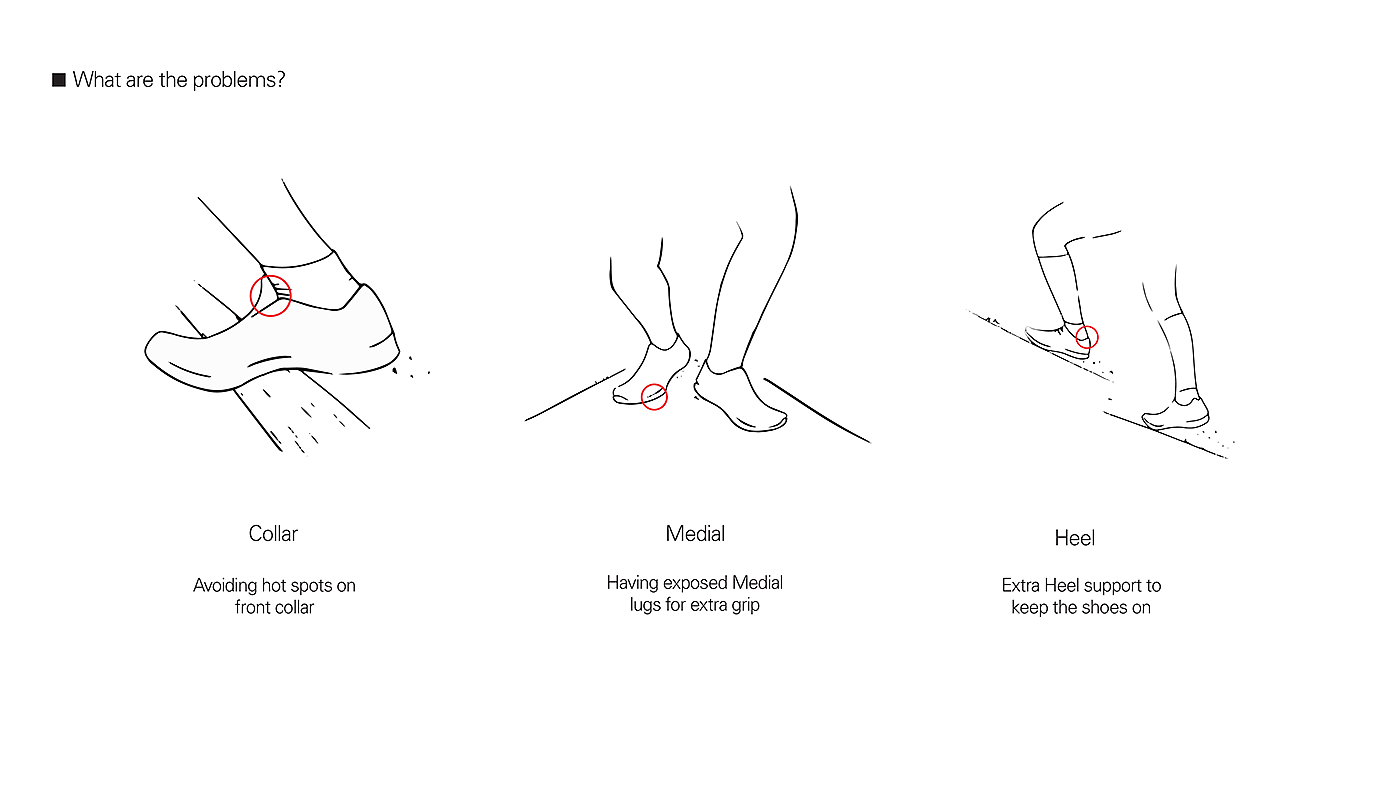 ■ What are the problems?

Collar

Avoiding hot spots on front collar

Medial

Having exposed Medial lugs for extra grip

Heel

Extra Heel support to keep the shoes on