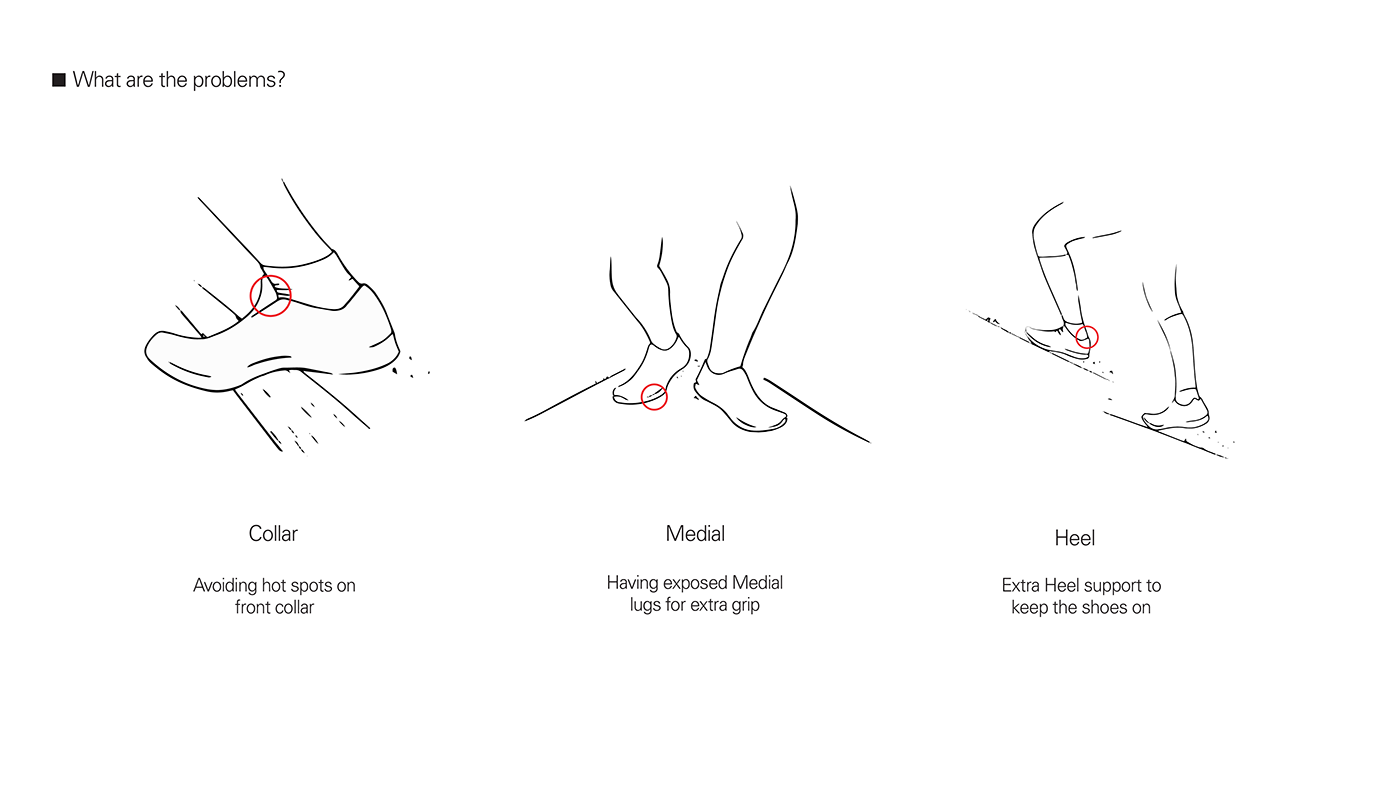 ■ What are the problems?

Collar

Avoiding hot spots on front collar

Medial

Having exposed Medial lugs for extra grip

Heel

Extra Heel support to keep the shoes on