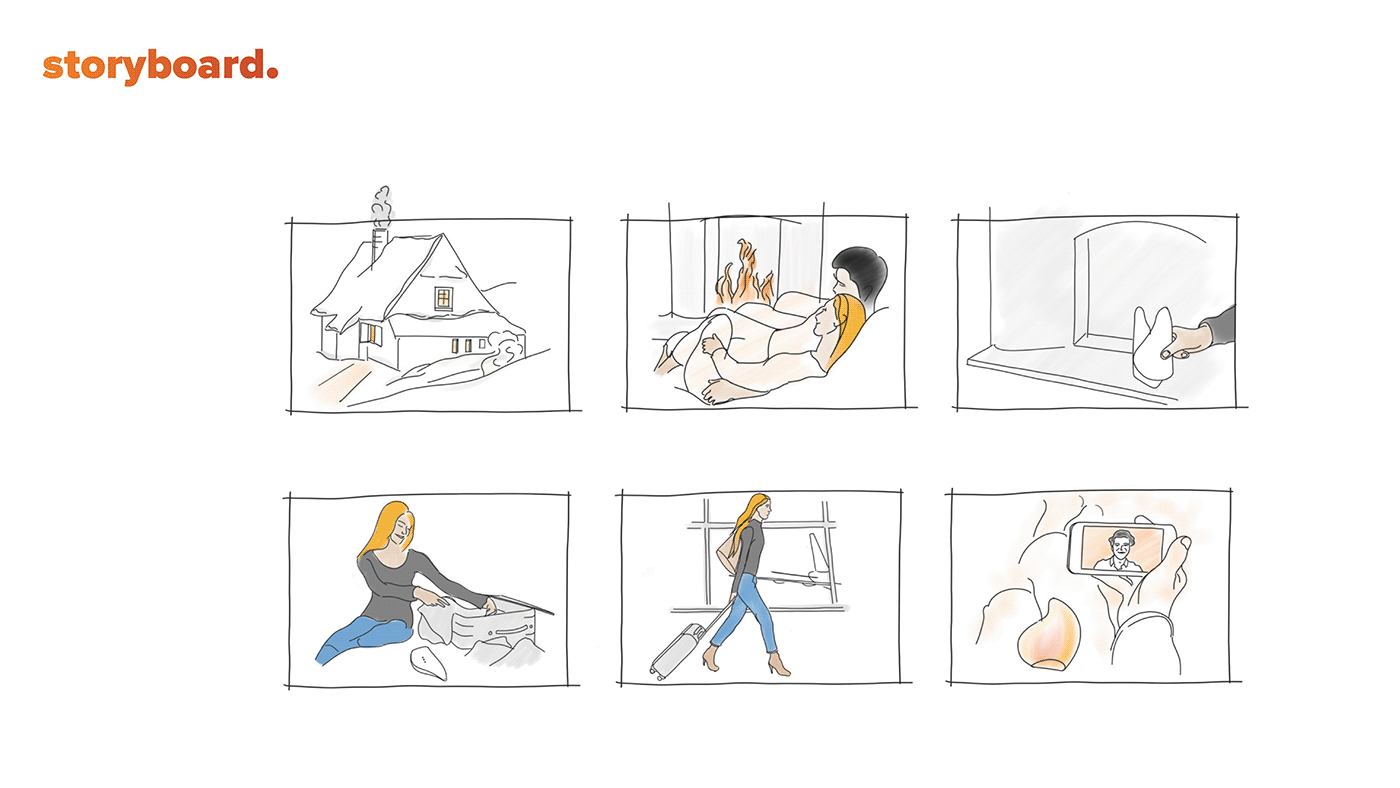 storyboard.