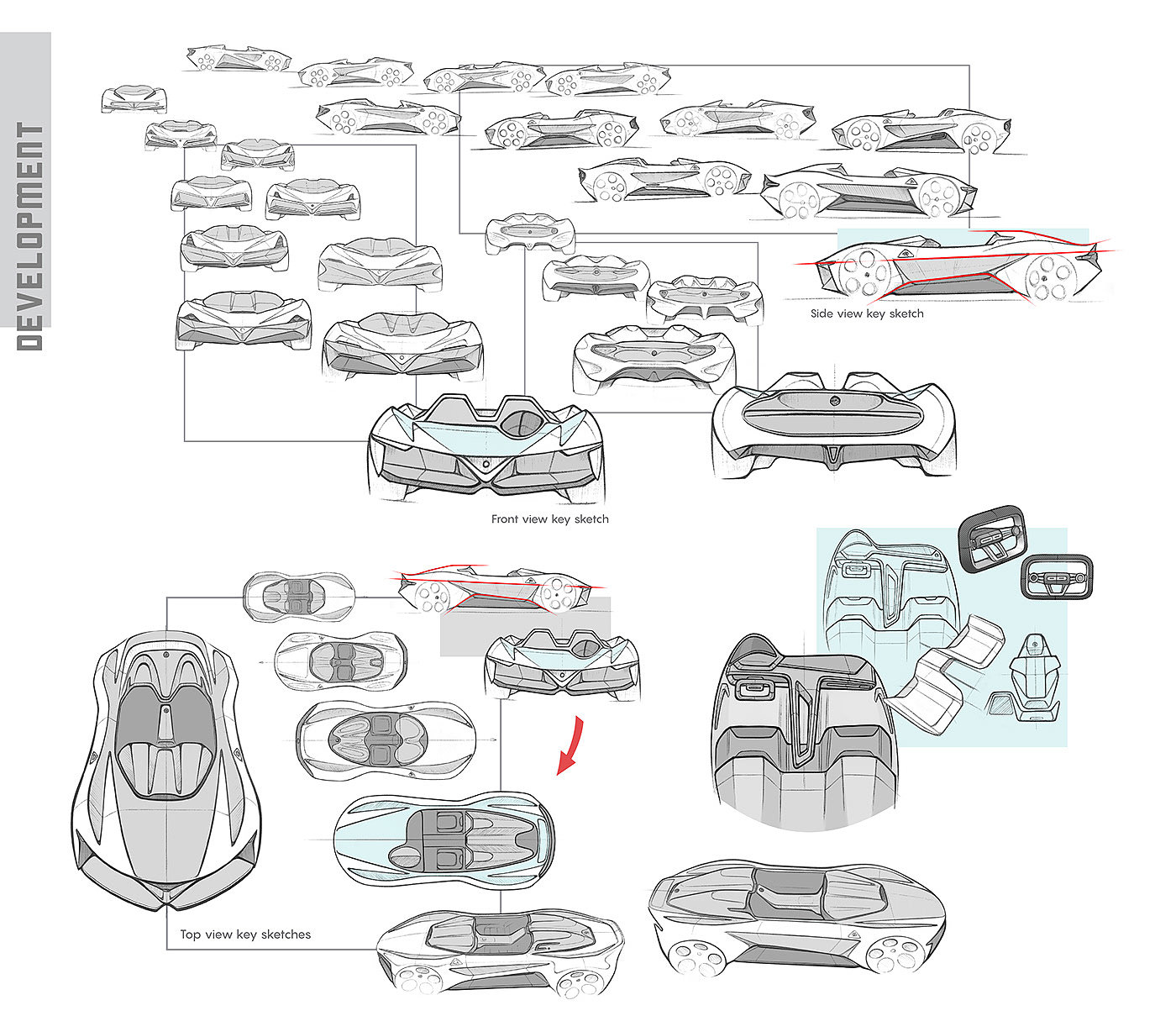 DEVELOPMENT

Side view key sketch

Front view key sketch

Top view key sketches