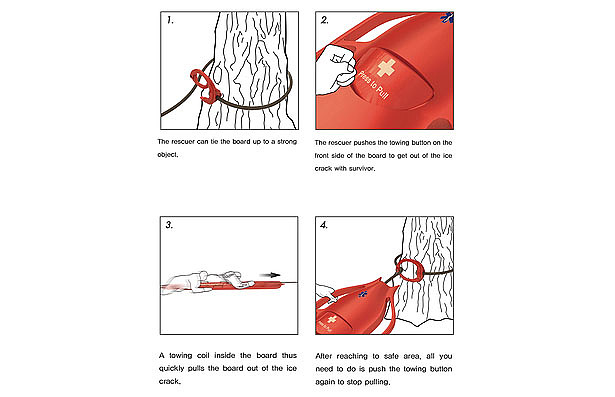 1.

The rescuer can tie the board up to a strong object.

2.

Press to Pull

The rescuer pushes the towing button on the front side of the board to get out of the ice crack with survivor.

3.

A towing coil inside the board thus quickly pulls the board out of the ice crack.

4.

Press to Pull

After reaching to safe area, all you need to do is push the towing button again to stop pulling.