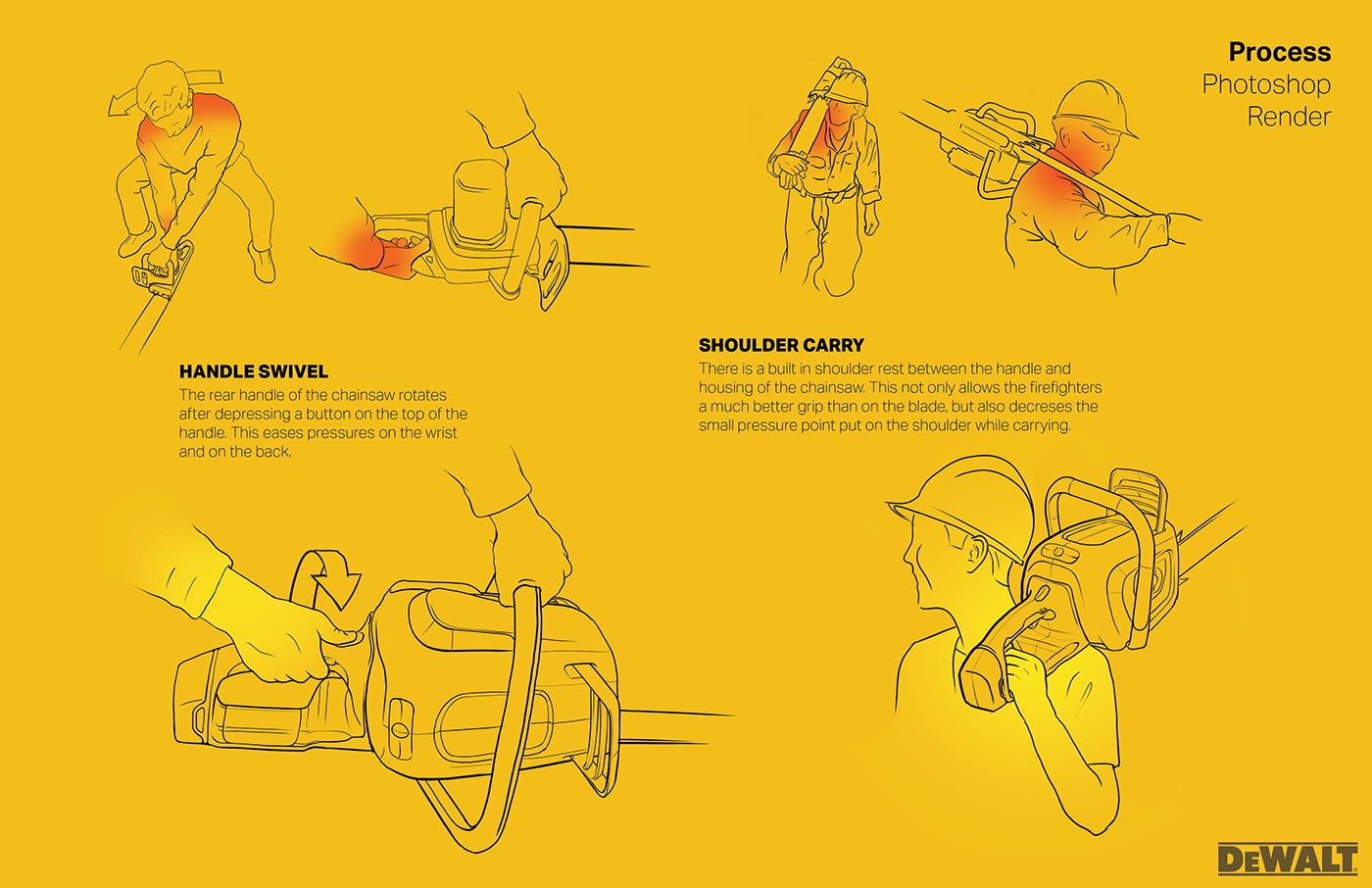 Process
Photoshop
Render

HANDLE SWIVEL
The rear handle of the chainsaw rotates after depressing a button on the top of the handle. This eases pressures on the wrist and on the back.

SHOULDER CARRY
There is a built in shoulder rest between the handle and housing of the chainsaw. This not only allows the firefighters a much better grip than on the blade, but also decreses the small pressure point put on the shoulder while carrying.

DEWALT