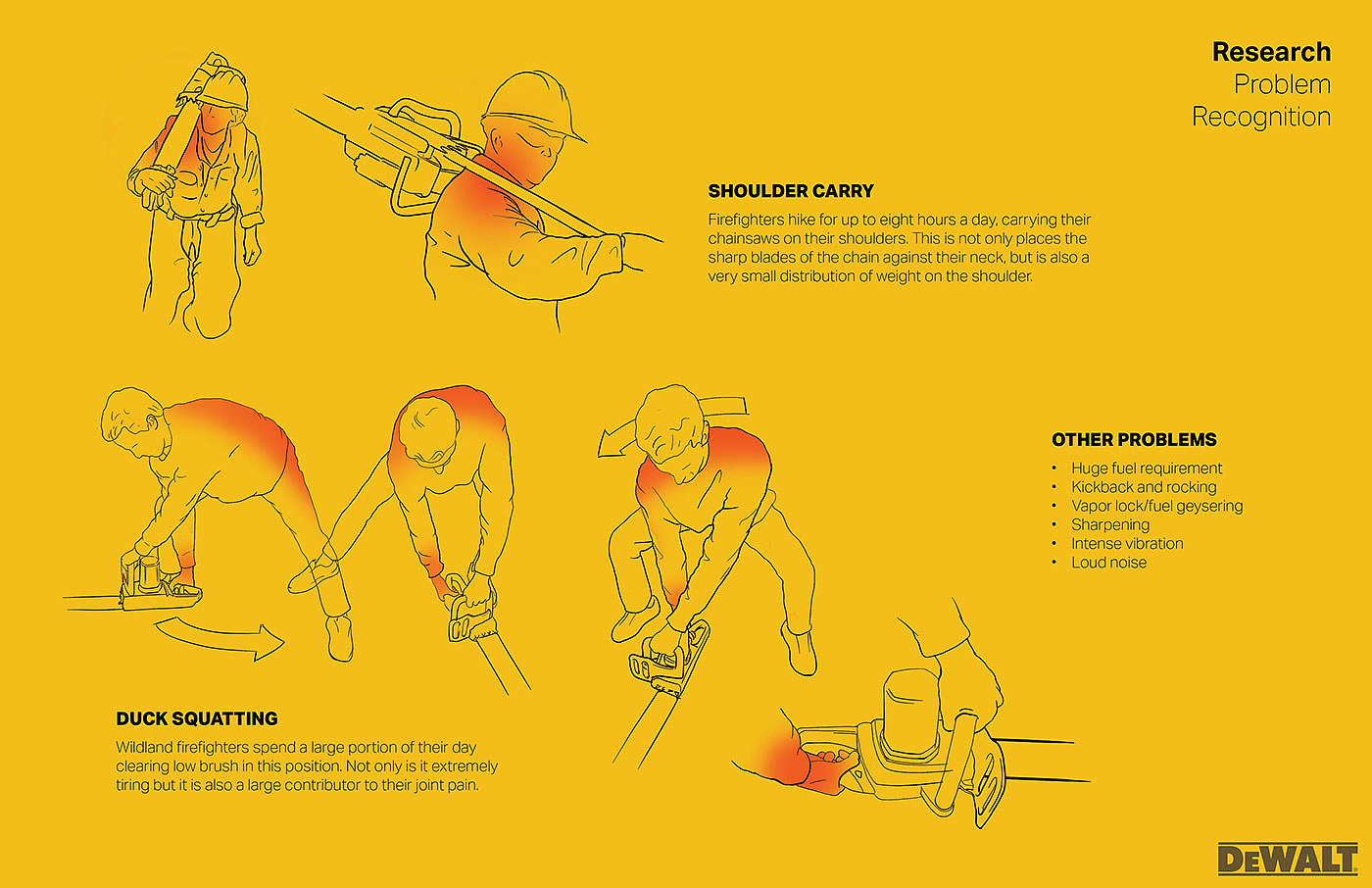 Research
Problem
Recognition

SHOULDER CARRY

Firefighters hike for up to eight hours a day, carrying their chainsaws on their shoulders. This is not only places the sharp blades of the chain against their neck, but is also a very small distribution of weight on the shoulder.

OTHER PROBLEMS

• Huge fuel requirement
• Kickback and rocking
• Vapor lock/fuel geysering
• Sharpening
• Intense vibration
• Loud noise

DUCK SQUATTING

Wildland firefighters spend a large portion of their day clearing low brush in this position. Not only is it extremely tiring but it is also a large contributor to their joint pain.

DEWALT