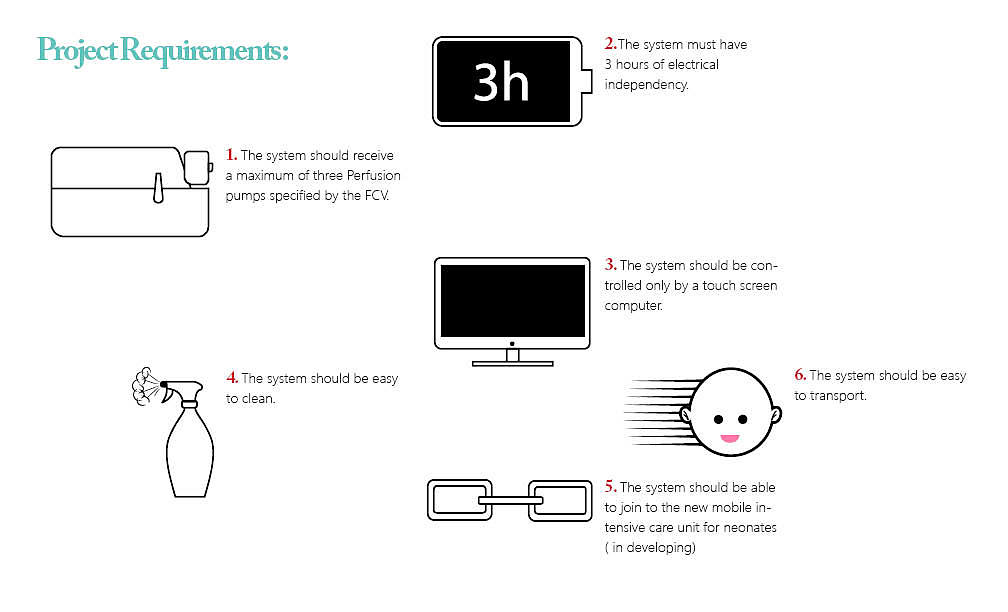 Project Requirements:

3h

2. The system must have 3 hours of electrical independency.

1. The system should receive a maximum of three Perfusion pumps specified by the FCV.

3. The system should be controlled only by a touch screen computer.

4. The system should be easy to clean.

6. The system should be easy to transport.

5. The system should be able to join to the new mobile intensive care unit for neonates ( in developing)