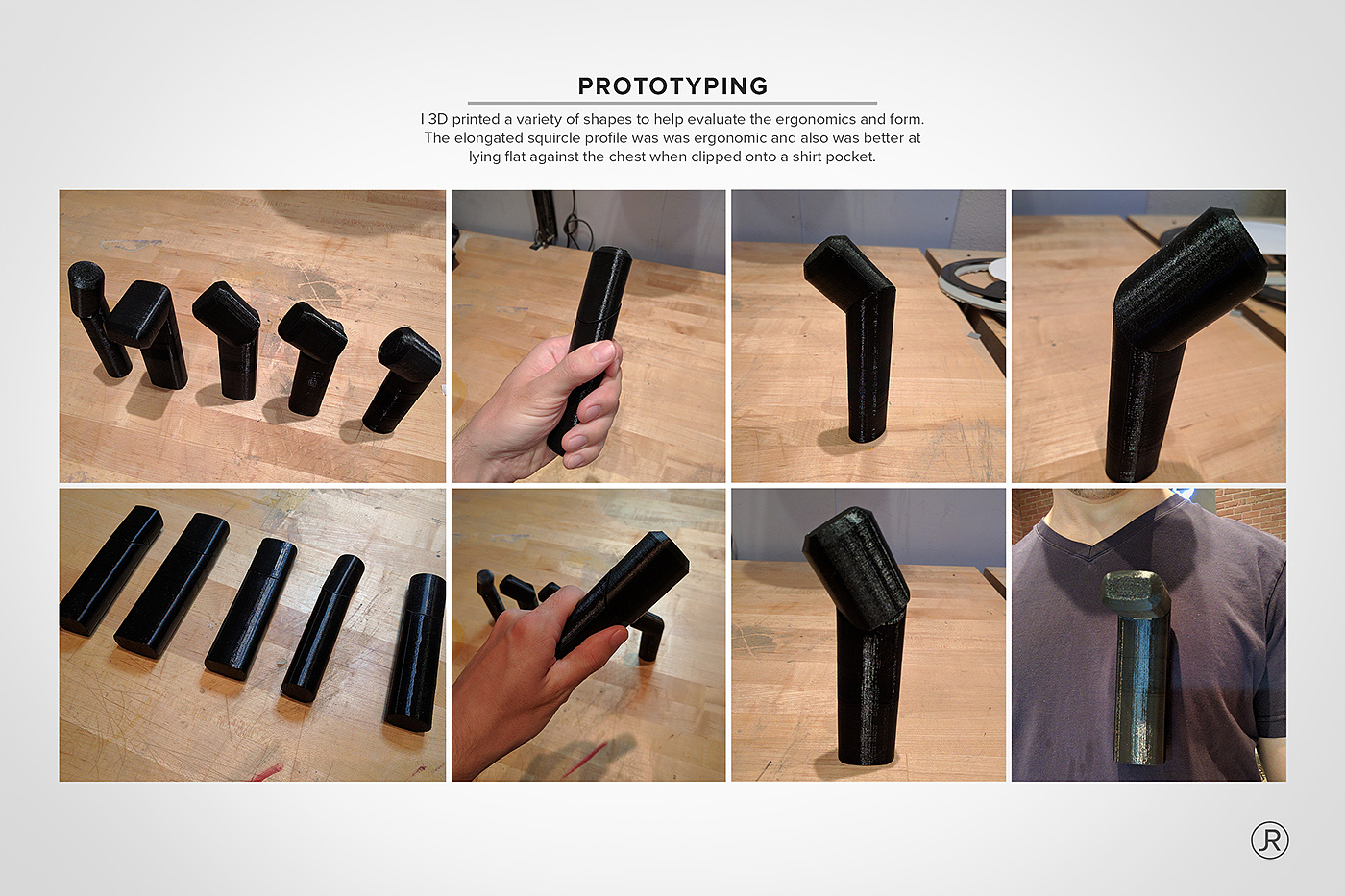 PROTOTYPING

I 3D printed a variety of shapes to help evaluate the ergonomics and form. The elongated squircle profile was was ergonomic and also was better at lying flat against the chest when clipped onto a shirt pocket.

JR