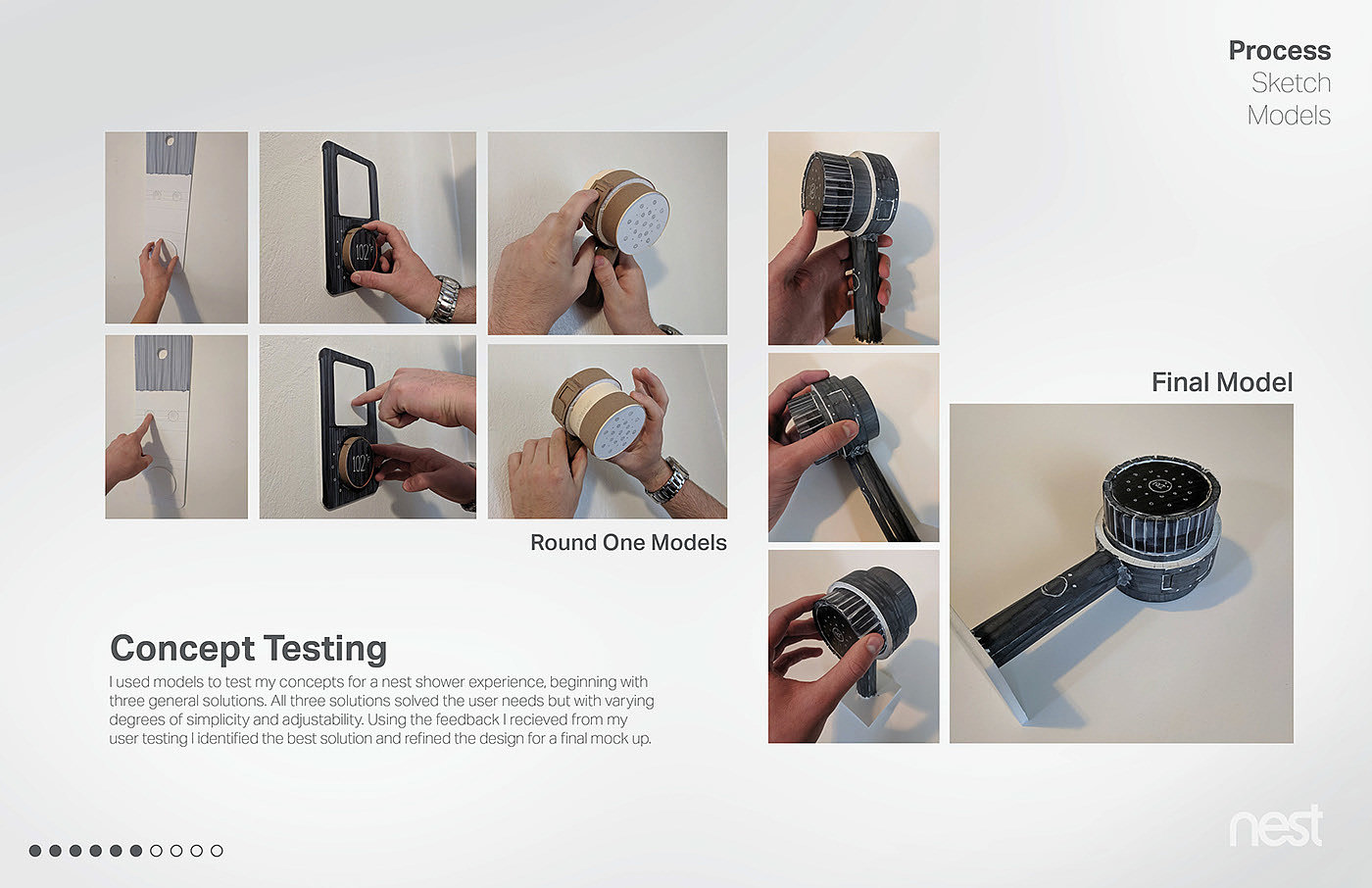 Process
Sketch
Models

102°

102°

Round One Models

Final Model

Concept Testing

I used models to test my concepts for a nest shower experience, beginning with three general solutions. All three solutions solved the user needs but with varying degrees of simplicity and adjustability. Using the feedback I recieved from my user testing I identified the best solution and refined the design for a final mock up.

nest