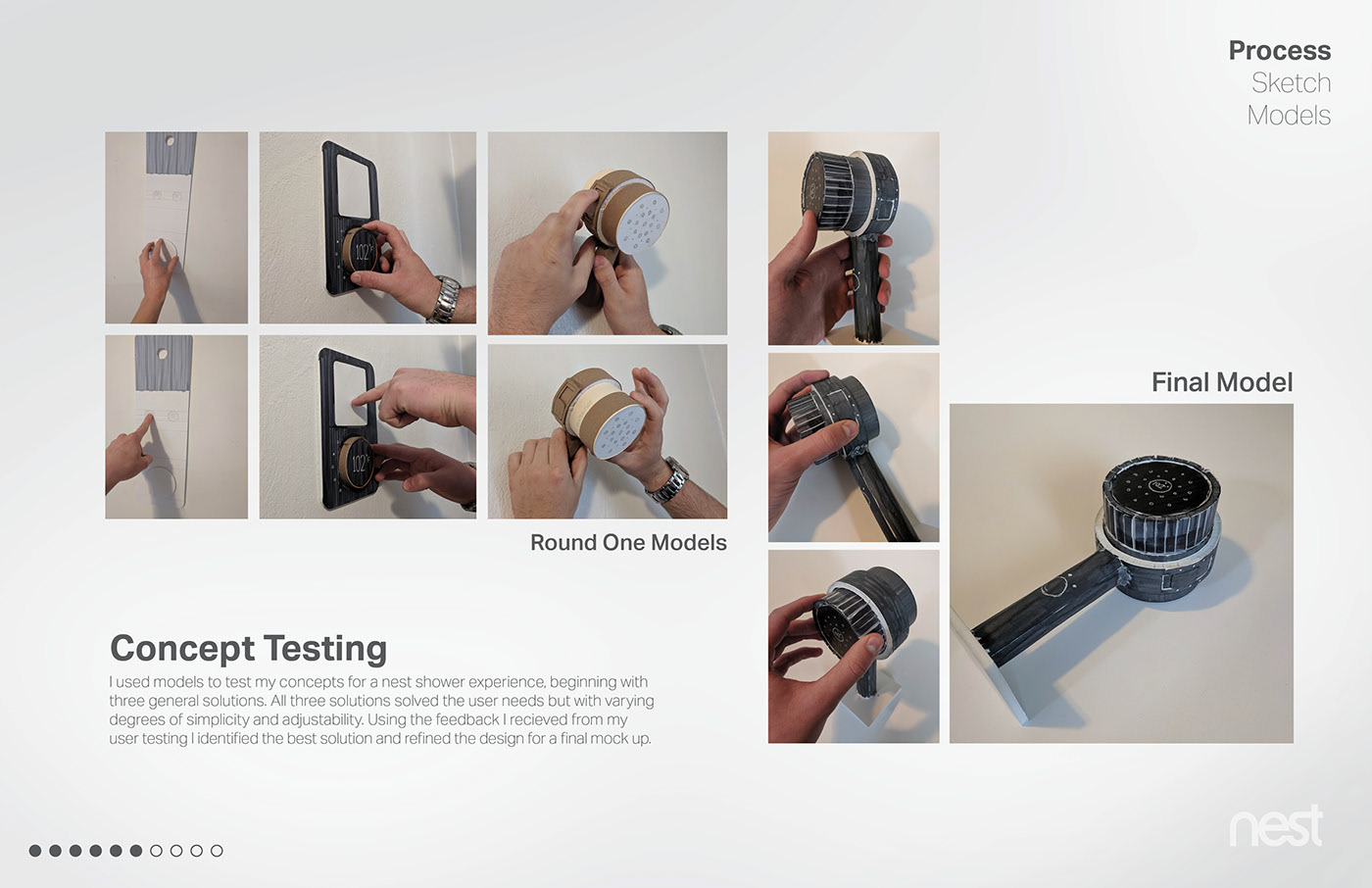 Process
Sketch
Models

102°

102°

Round One Models

Final Model

Concept Testing

I used models to test my concepts for a nest shower experience, beginning with three general solutions. All three solutions solved the user needs but with varying degrees of simplicity and adjustability. Using the feedback I recieved from my user testing I identified the best solution and refined the design for a final mock up.

nest