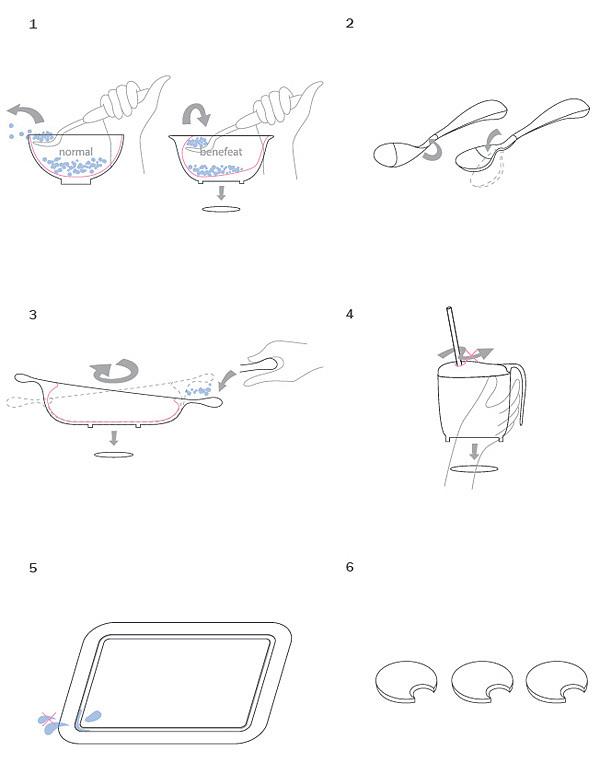 1

normal

benefeat

2

3

4

5

6