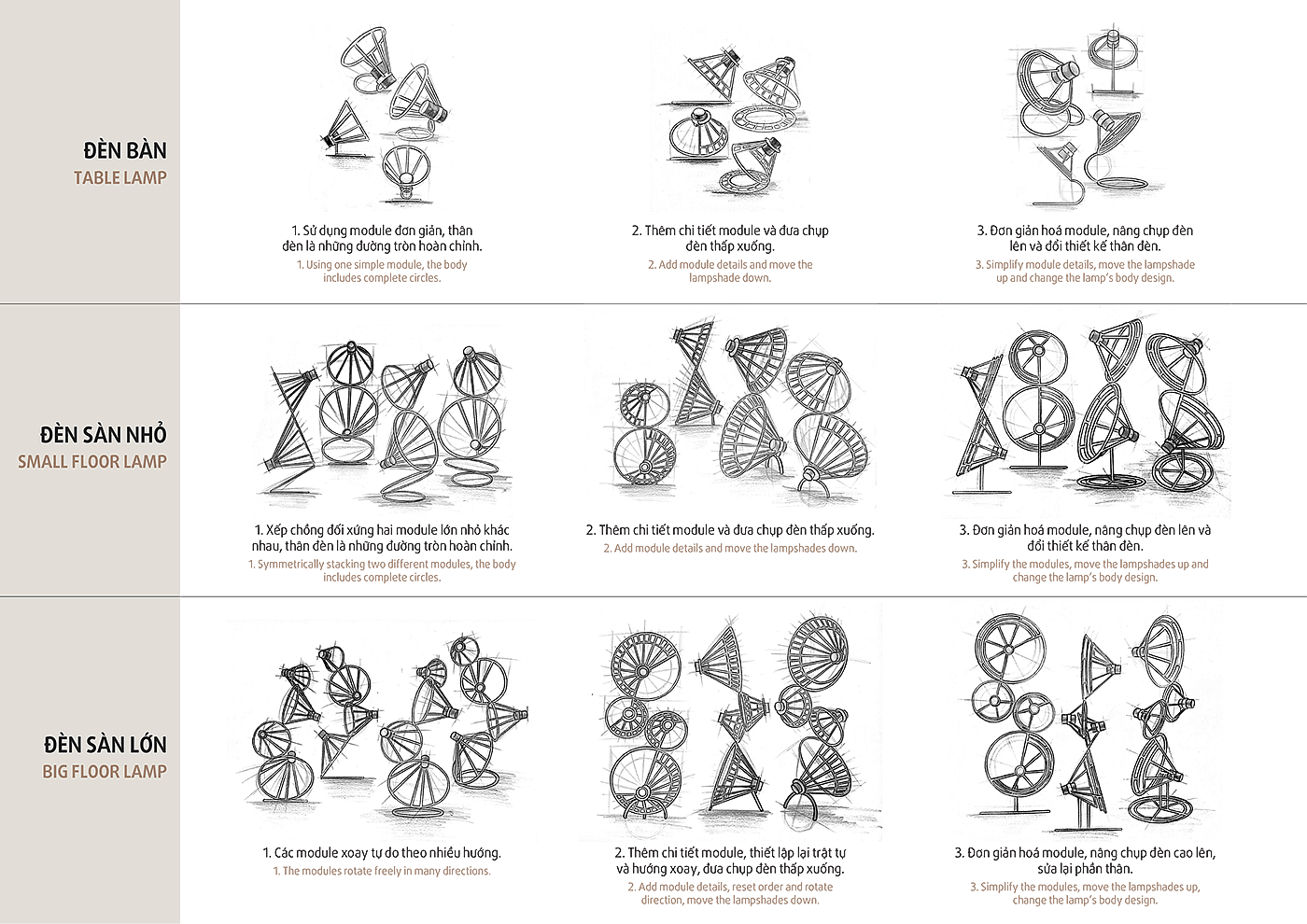 ĐÈN BÀN
TABLE LAMP

1. Sử dụng module đơn giản, thân đèn là những đường tròn hoàn chỉnh.
1. Using one simple module, the body includes complete circles.

2. Thêm chi tiết module và đưa chụp đèn thấp xuống.
2. Add module details and move the lampshade down.

3. Đơn giản hoá module, nâng chụp đèn lên và đổi thiết kế thân đèn.
3. Simplify module details, move the lampshade up and change the lamp's body design.

ĐÈN SÀN NHỎ
SMALL FLOOR LAMP

1. Xếp chồng đối xứng hai module lớn nhỏ khác nhau, thân đèn là những đường tròn hoàn chỉnh.
1. Symmetrically stacking two different modules, the body includes complete circles.

2. Thêm chi tiết module và đưa chụp đèn thấp xuống.
2. Add module details and move the lampshades down.

3. Đơn giản hoá module, nâng chụp đèn lên và đổi thiết kế thân đèn.
3. Simplify the modules, move the lampshades up and change the lamp's body design.

ĐÈN SÀN LỚN
BIG FLOOR LAMP

1. Các module xoay tự do theo nhiều hướng.
1. The modules rotate freely in many directions.

2. Thêm chi tiết module, thiết lập lại trật tự và hướng xoay, đưa chụp đèn thấp xuống.
2. Add module details, reset order and rotate direction, move the lampshades down.

3. Đơn giản hoá module, nâng chụp đèn cao lên, sửa lại phần thân.
3. Simplify the modules, move the lampshades up, change the lamp's body design.