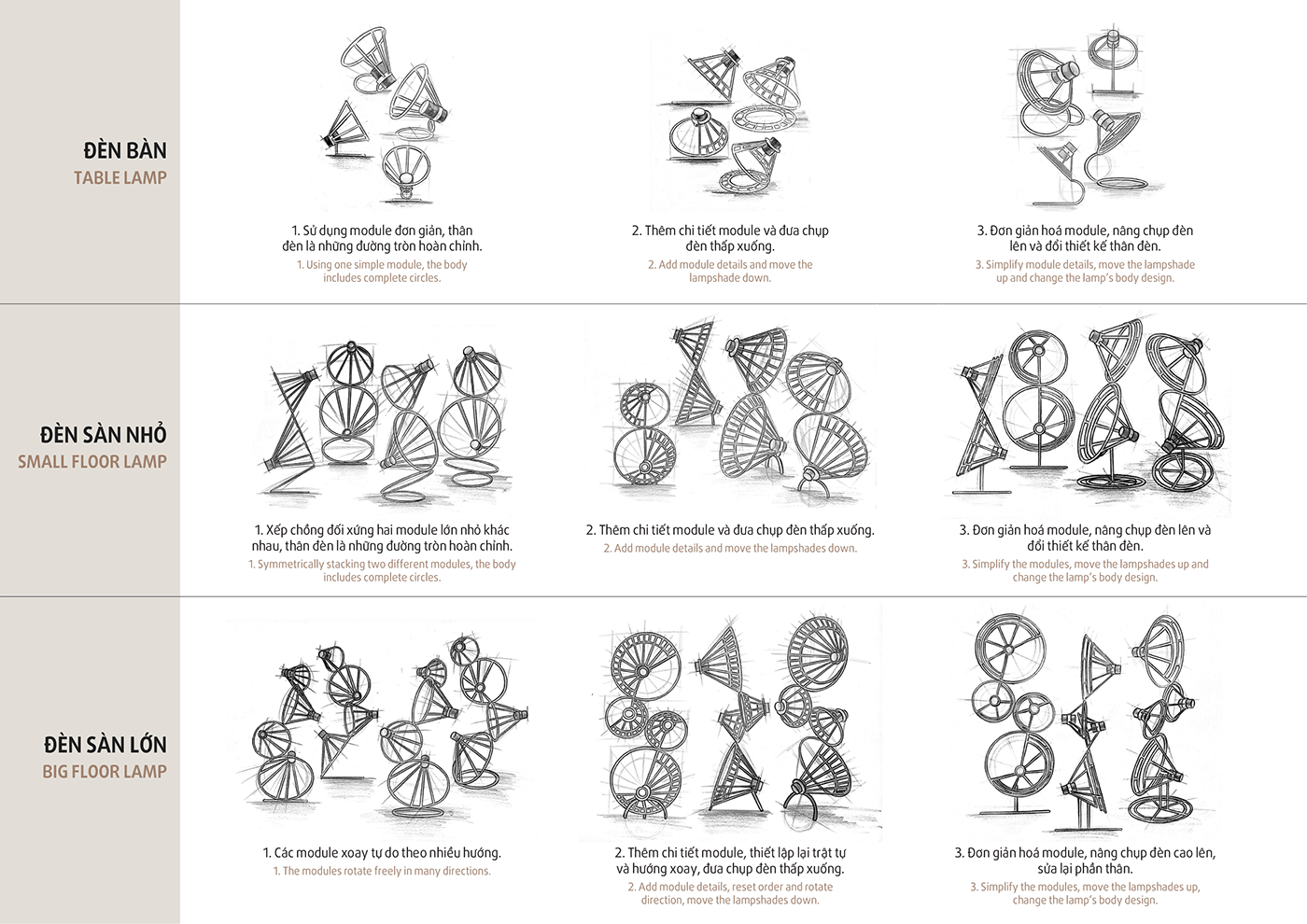 ĐÈN BÀN
TABLE LAMP

1. Sử dụng module đơn giản, thân đèn là những đường tròn hoàn chỉnh.
1. Using one simple module, the body includes complete circles.

2. Thêm chi tiết module và đưa chụp đèn thấp xuống.
2. Add module details and move the lampshade down.

3. Đơn giản hoá module, nâng chụp đèn lên và đổi thiết kế thân đèn.
3. Simplify module details, move the lampshade up and change the lamp's body design.

ĐÈN SÀN NHỎ
SMALL FLOOR LAMP

1. Xếp chồng đối xứng hai module lớn nhỏ khác nhau, thân đèn là những đường tròn hoàn chỉnh.
1. Symmetrically stacking two different modules, the body includes complete circles.

2. Thêm chi tiết module và đưa chụp đèn thấp xuống.
2. Add module details and move the lampshades down.

3. Đơn giản hoá module, nâng chụp đèn lên và đổi thiết kế thân đèn.
3. Simplify the modules, move the lampshades up and change the lamp's body design.

ĐÈN SÀN LỚN
BIG FLOOR LAMP

1. Các module xoay tự do theo nhiều hướng.
1. The modules rotate freely in many directions.

2. Thêm chi tiết module, thiết lập lại trật tự và hướng xoay, đưa chụp đèn thấp xuống.
2. Add module details, reset order and rotate direction, move the lampshades down.

3. Đơn giản hoá module, nâng chụp đèn cao lên, sửa lại phần thân.
3. Simplify the modules, move the lampshades up, change the lamp's body design.