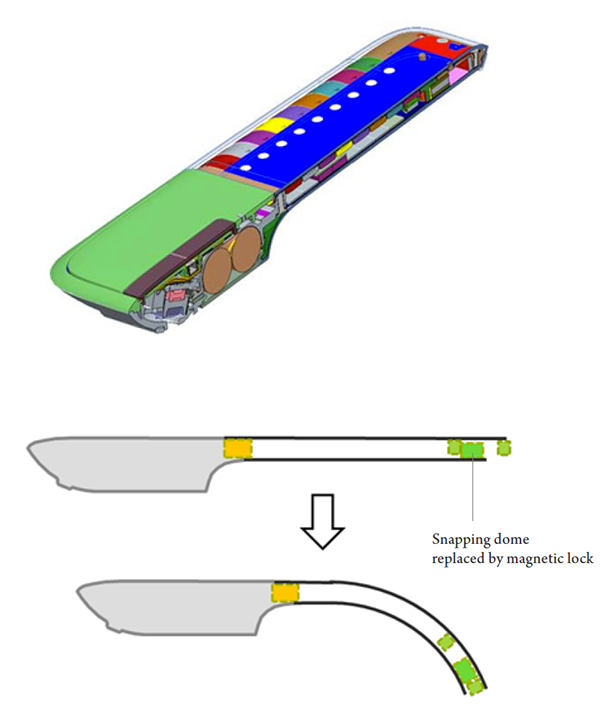 Snapping dome replaced by magnetic lock