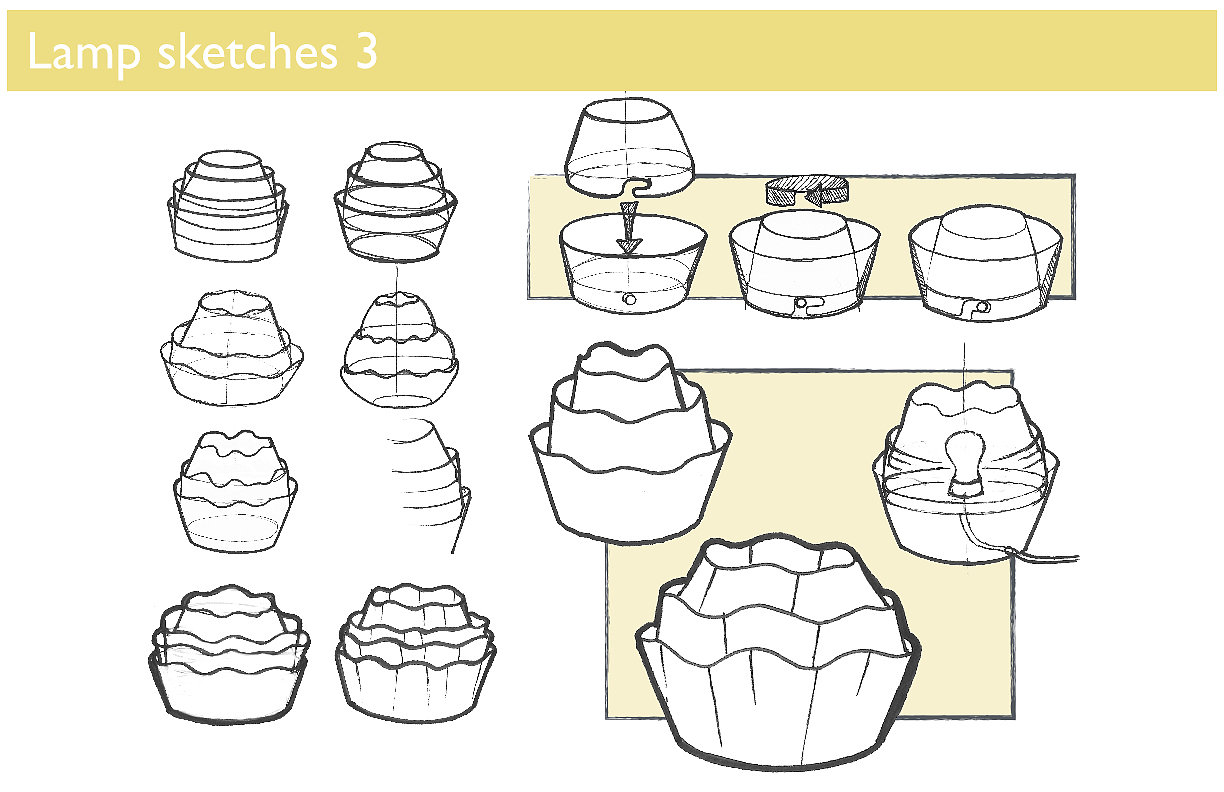 Lamp sketches 3