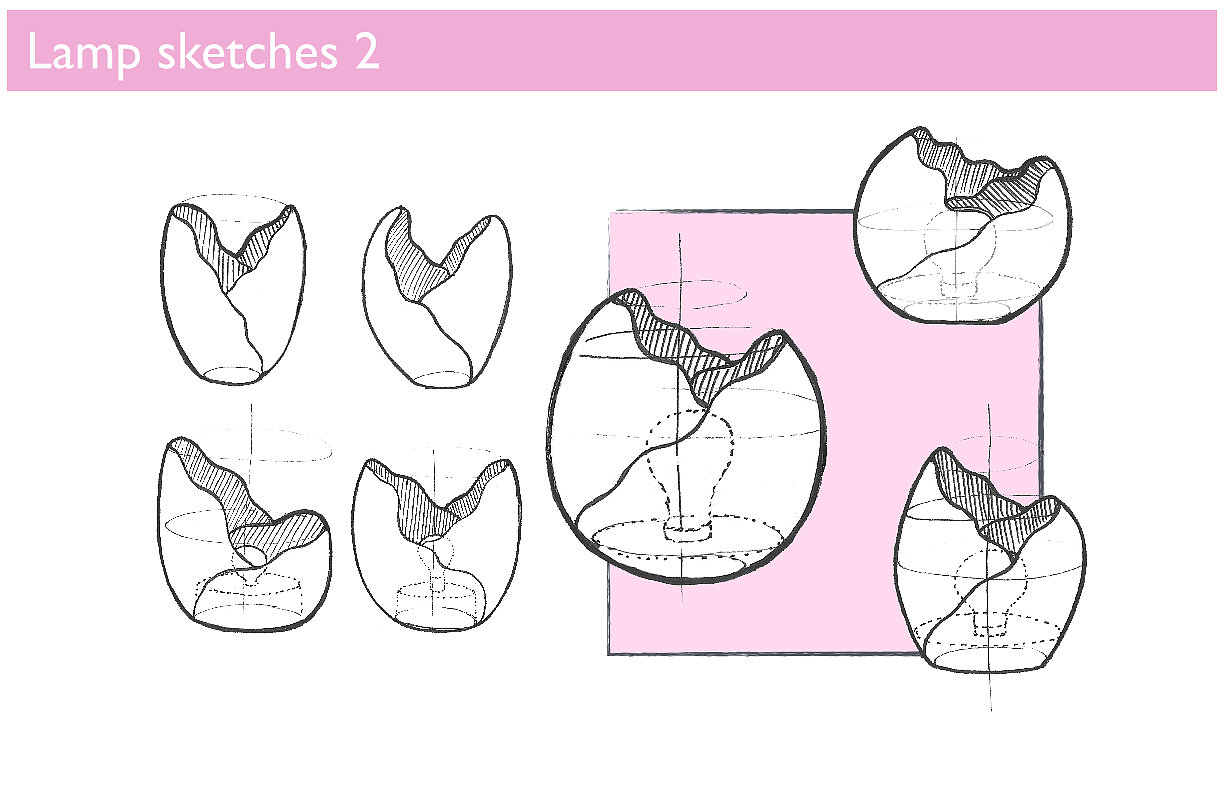 Lamp sketches 2