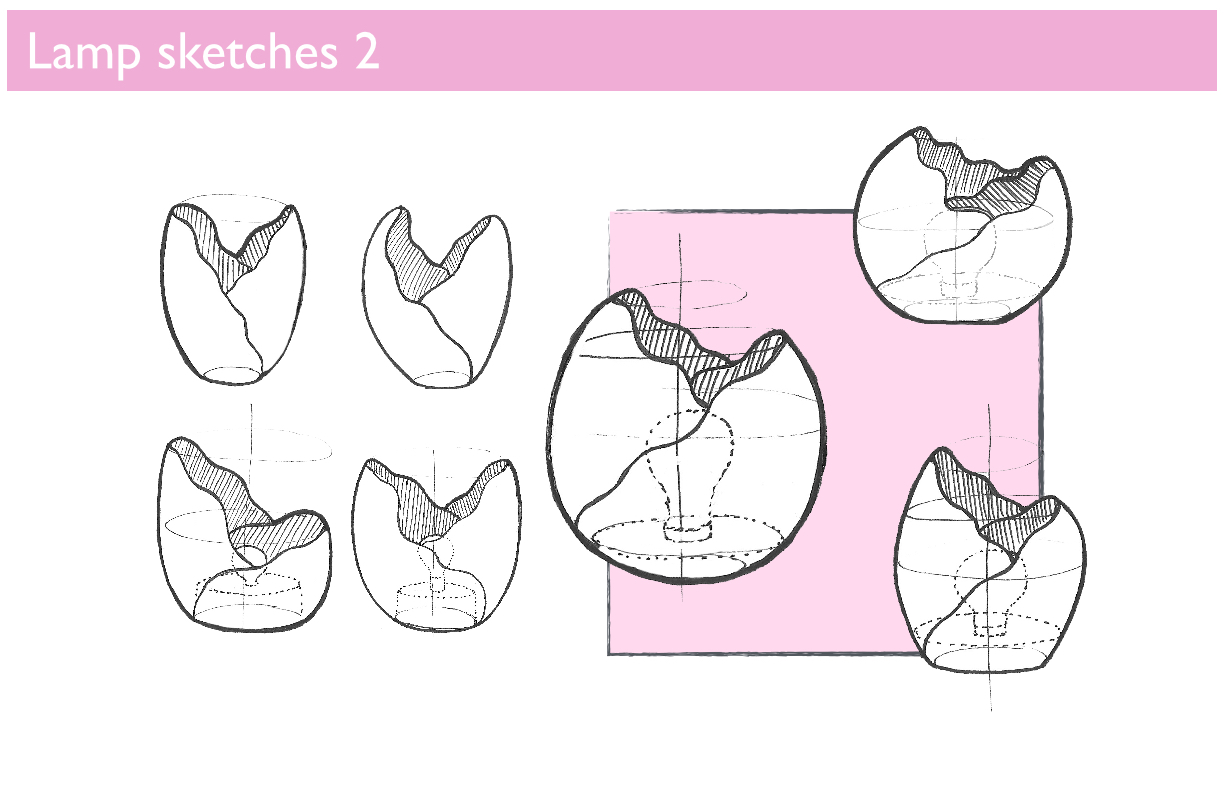 Lamp sketches 2