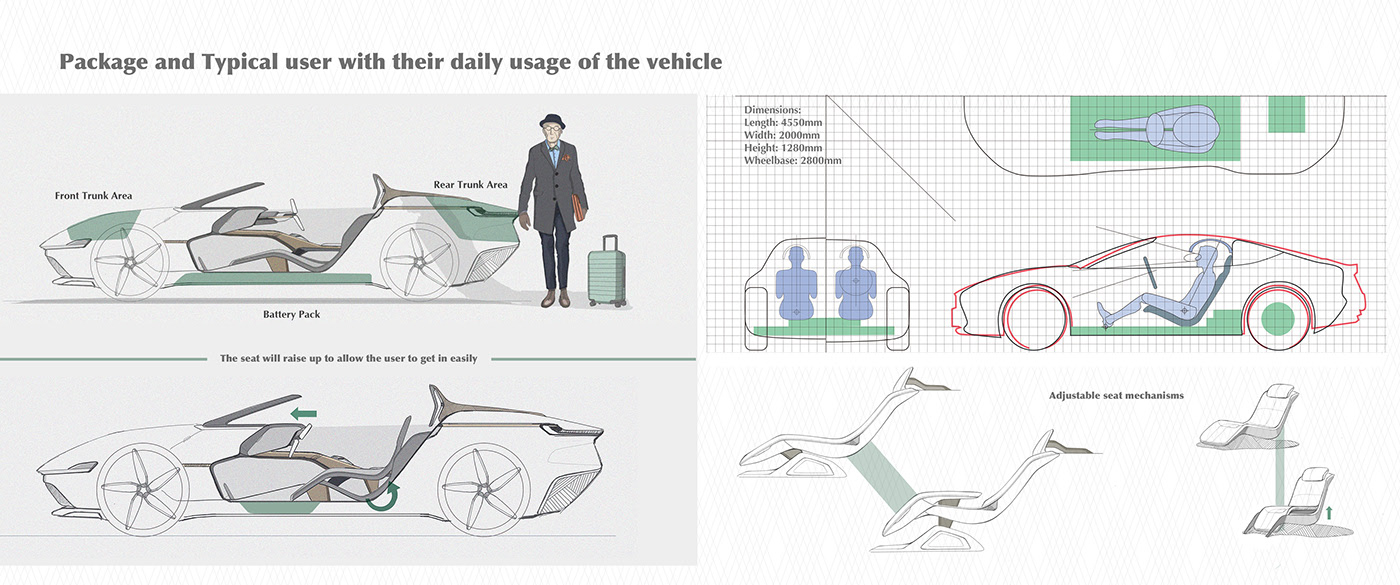 Package and Typical user with their daily usage of the vehicle

Front Trunk Area

Rear Trunk Area

Battery Pack

The seat will raise up to allow the user to get in easily

Dimensions:
Length: 4550mm
Width: 2000mm
Height: 1280mm
Wheelbase: 2800mm

Adjustable seat mechanisms