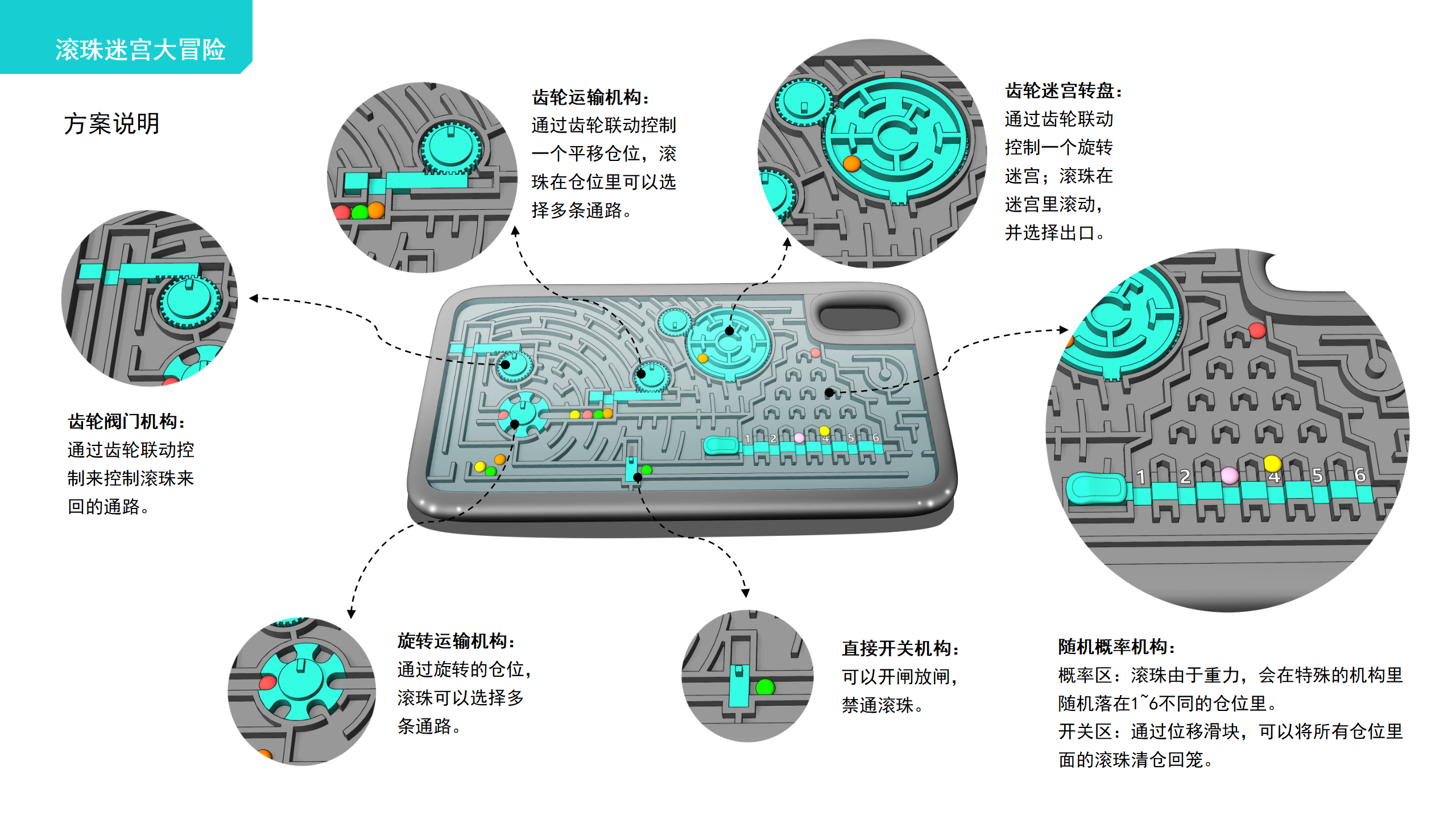 滚珠迷宫大冒险

方案说明

齿轮运输机构：
通过齿轮联动控制一个平移仓位，滚珠在仓位里可以选择多条通路。

齿轮迷宫转盘：
通过齿轮联动控制一个旋转迷宫；滚珠在迷宫里滚动，并选择出口。

齿轮阀门机构：
通过齿轮联动控制来控制滚珠来回的通路。

1 2 4 5 6

1 2 4 5 6

旋转运输机构：
通过旋转的仓位，滚珠可以选择多条通路。

直接开关机构：
可以开闸放闸，禁通滚珠。

随机概率机构：
概率区：滚珠由于重力，会在特殊的机构里随机落在1~6不同的仓位里。
开关区：通过位移滑块，可以将所有仓位里面的滚珠清仓回笼。