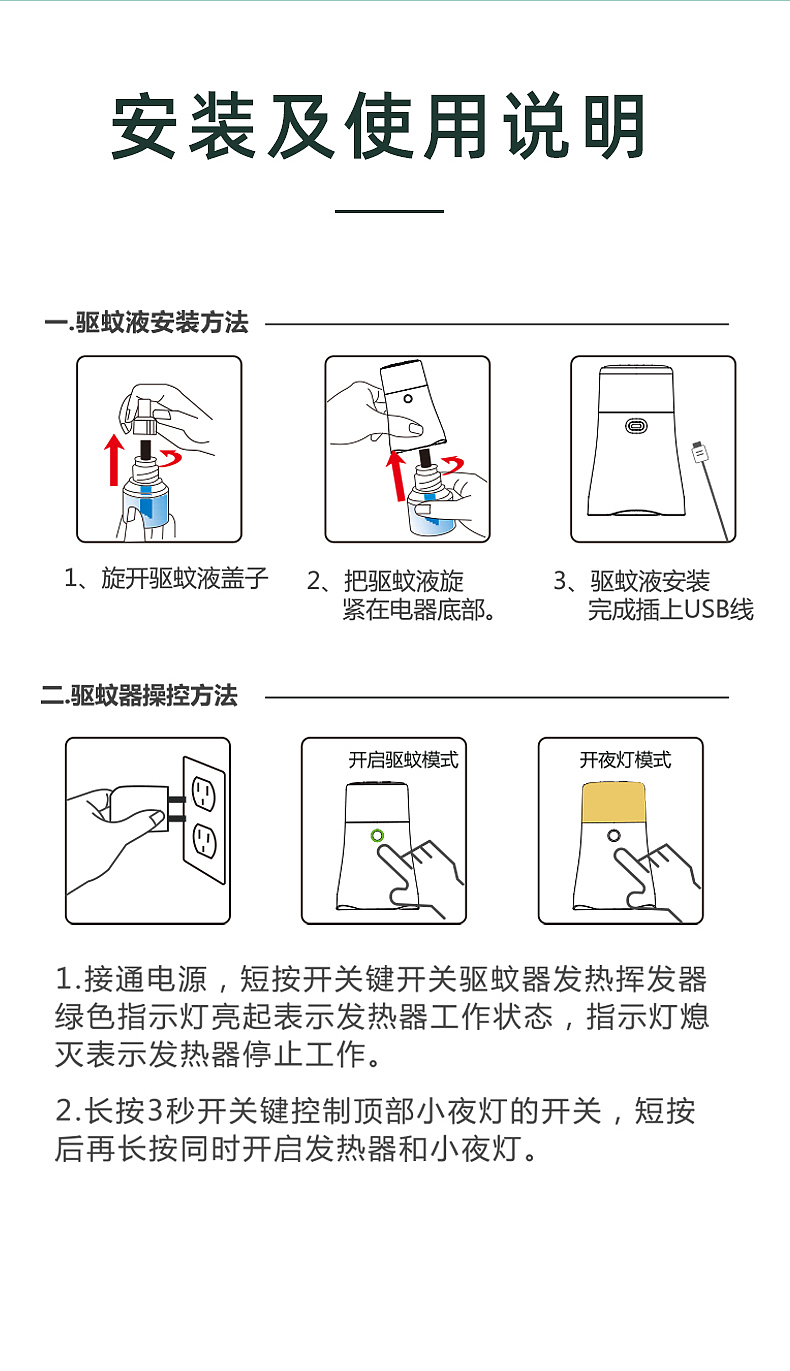 安装及使用说明

一.驱蚊液安装方法

1、旋开驱蚊液盖子

2、把驱蚊液旋紧在电器底部。

3、驱蚊液安装完成插上USB线

二.驱蚊器操控方法

开启驱蚊模式

开夜灯模式

1.接通电源，短按开关键开关驱蚊器发热挥发器绿色指示灯亮起表示发热器工作状态，指示灯熄灭表示发热器停止工作。

2.长按3秒开关键控制顶部小夜灯的开关，短按后再长按同时开启发热器和小夜灯。