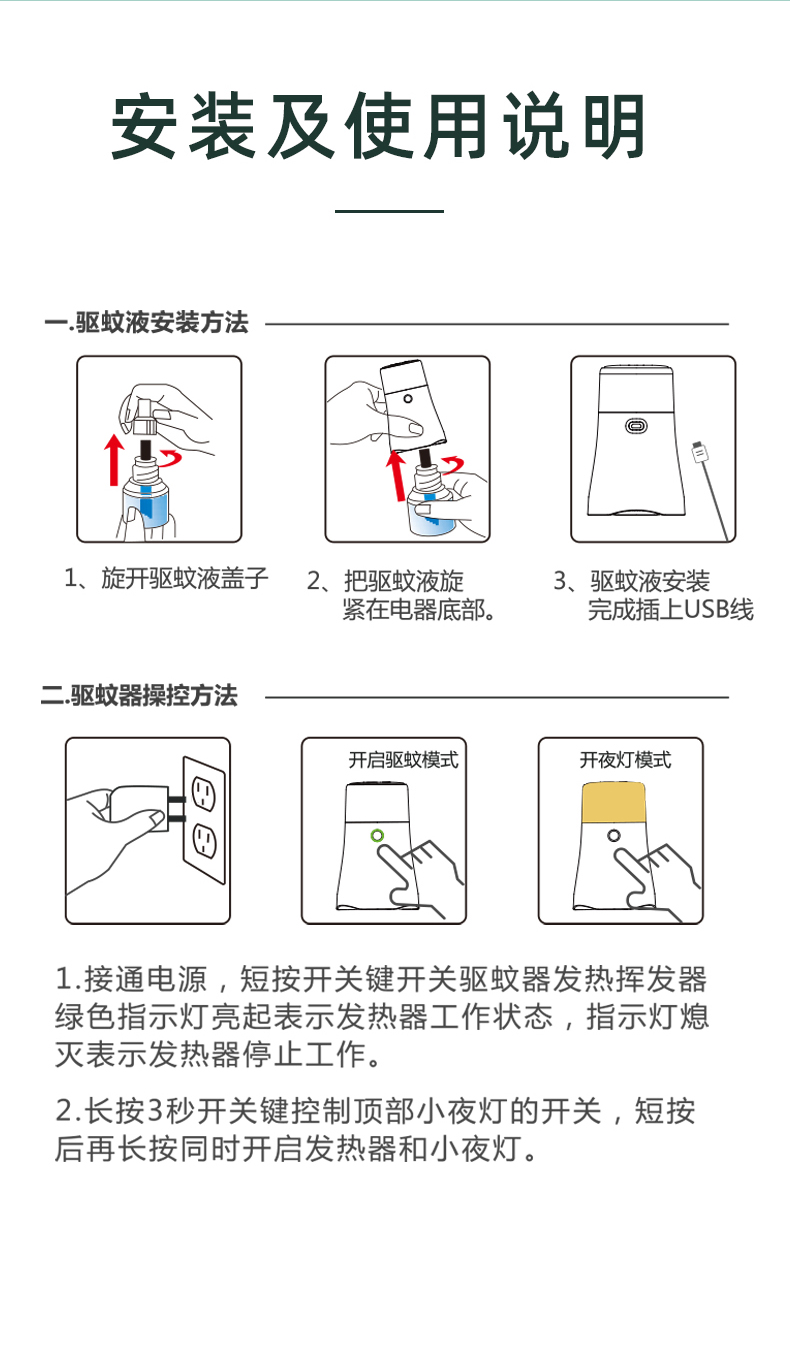 安装及使用说明

一.驱蚊液安装方法

1、旋开驱蚊液盖子

2、把驱蚊液旋紧在电器底部。

3、驱蚊液安装完成插上USB线

二.驱蚊器操控方法

开启驱蚊模式

开夜灯模式

1.接通电源，短按开关键开关驱蚊器发热挥发器绿色指示灯亮起表示发热器工作状态，指示灯熄灭表示发热器停止工作。

2.长按3秒开关键控制顶部小夜灯的开关，短按后再长按同时开启发热器和小夜灯。