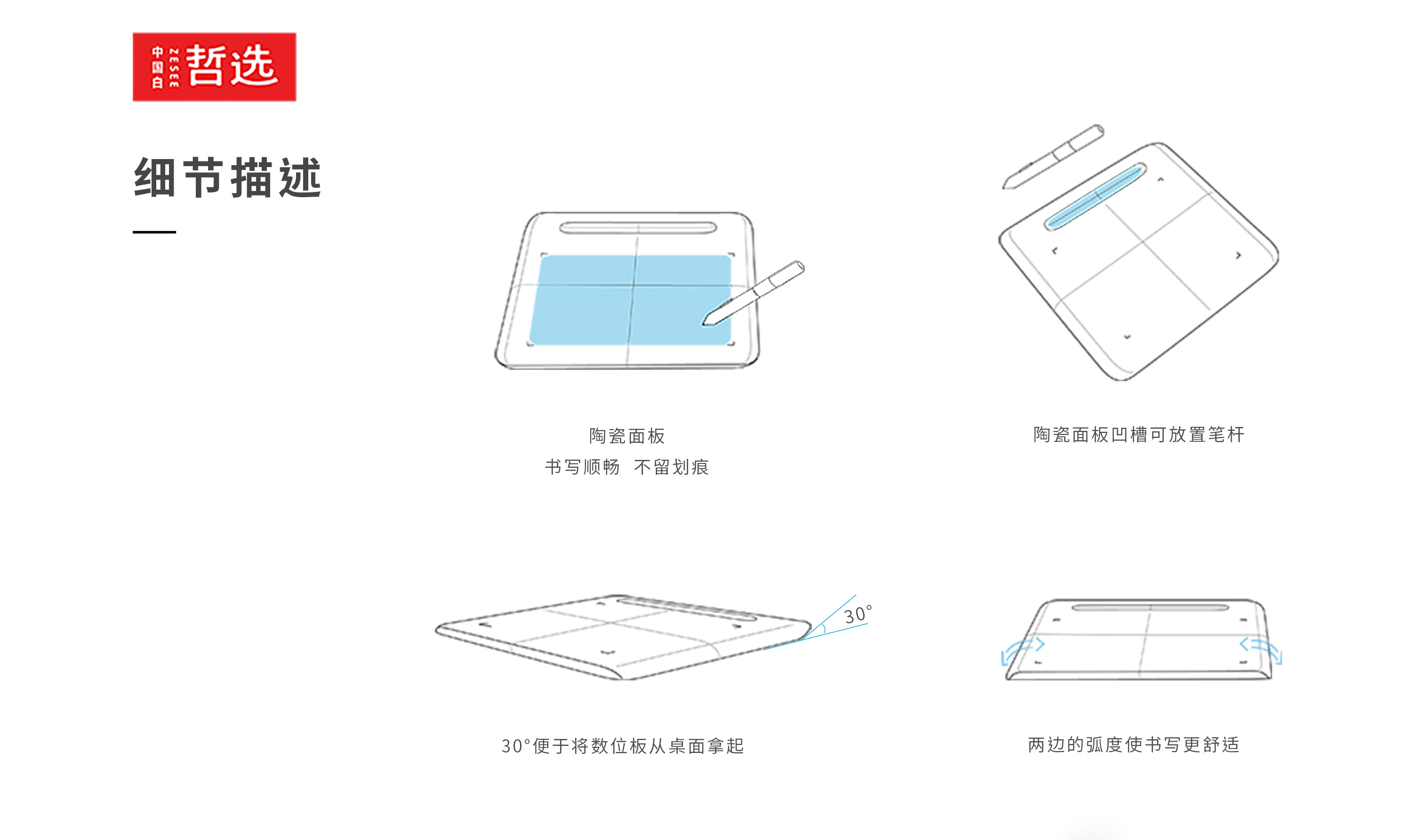 中国白 ZESEE 哲选

细节描述

陶瓷面板
书写顺畅 不留划痕

陶瓷面板凹槽可放置笔杆

30°

30°便于将数位板从桌面拿起

两边的弧度使书写更舒适