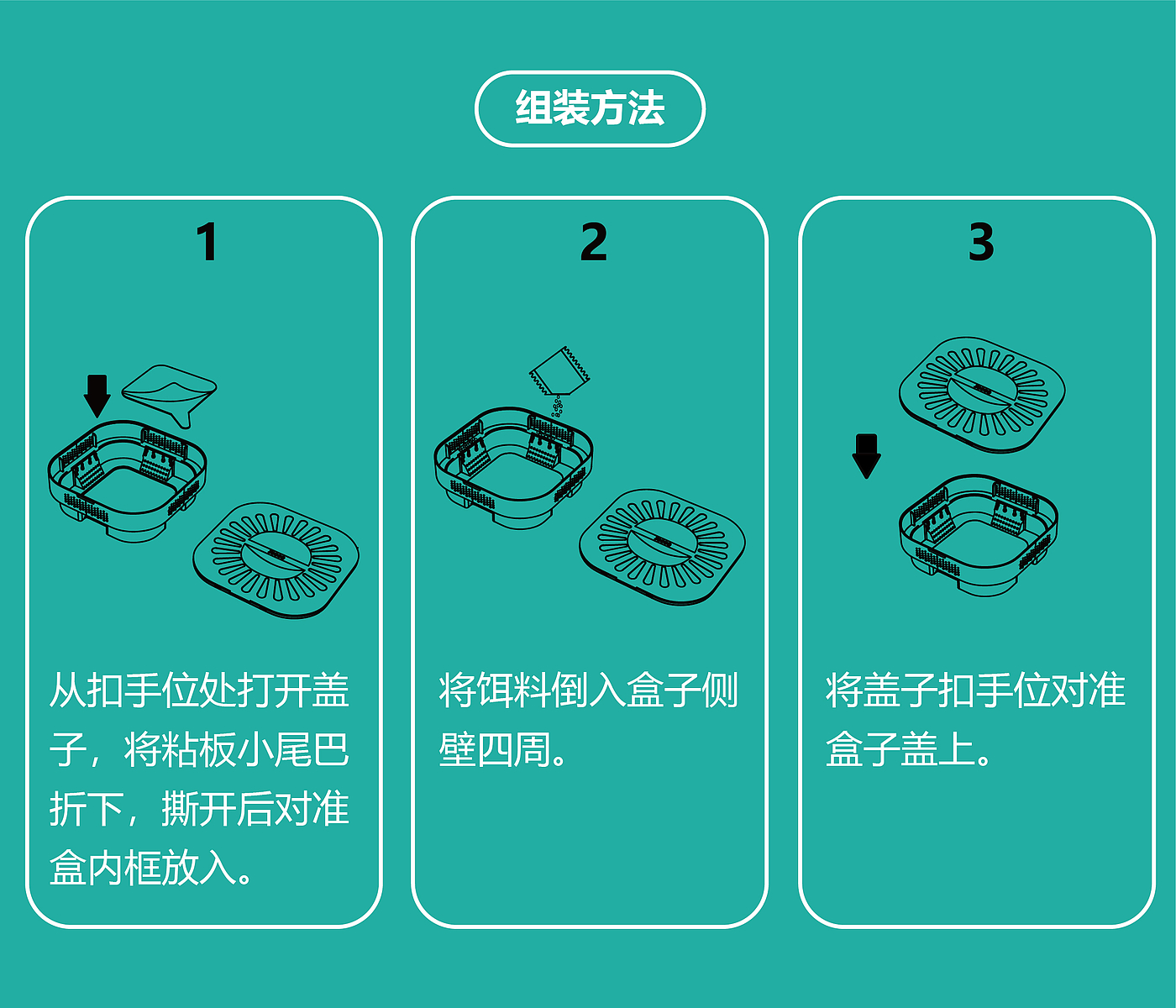 组装方法

1

从扣手位处打开盖子，将粘板小尾巴折下，撕开后对准盒内框放入。

2

将饵料倒入盒子侧壁四周。

3

将盖子扣手位对准盒子盖上。