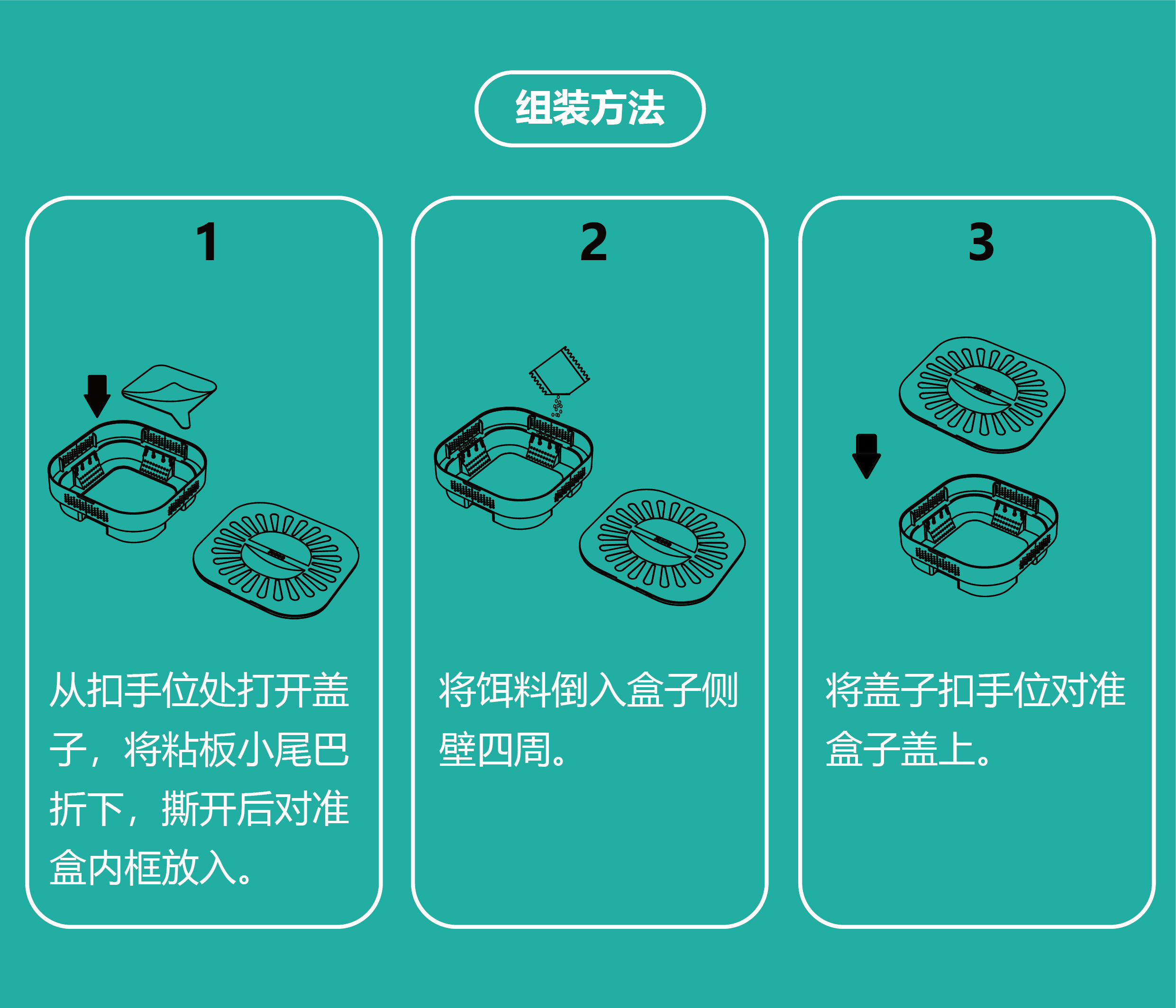 组装方法

1

从扣手位处打开盖子，将粘板小尾巴折下，撕开后对准盒内框放入。

2

将饵料倒入盒子侧壁四周。

3

将盖子扣手位对准盒子盖上。