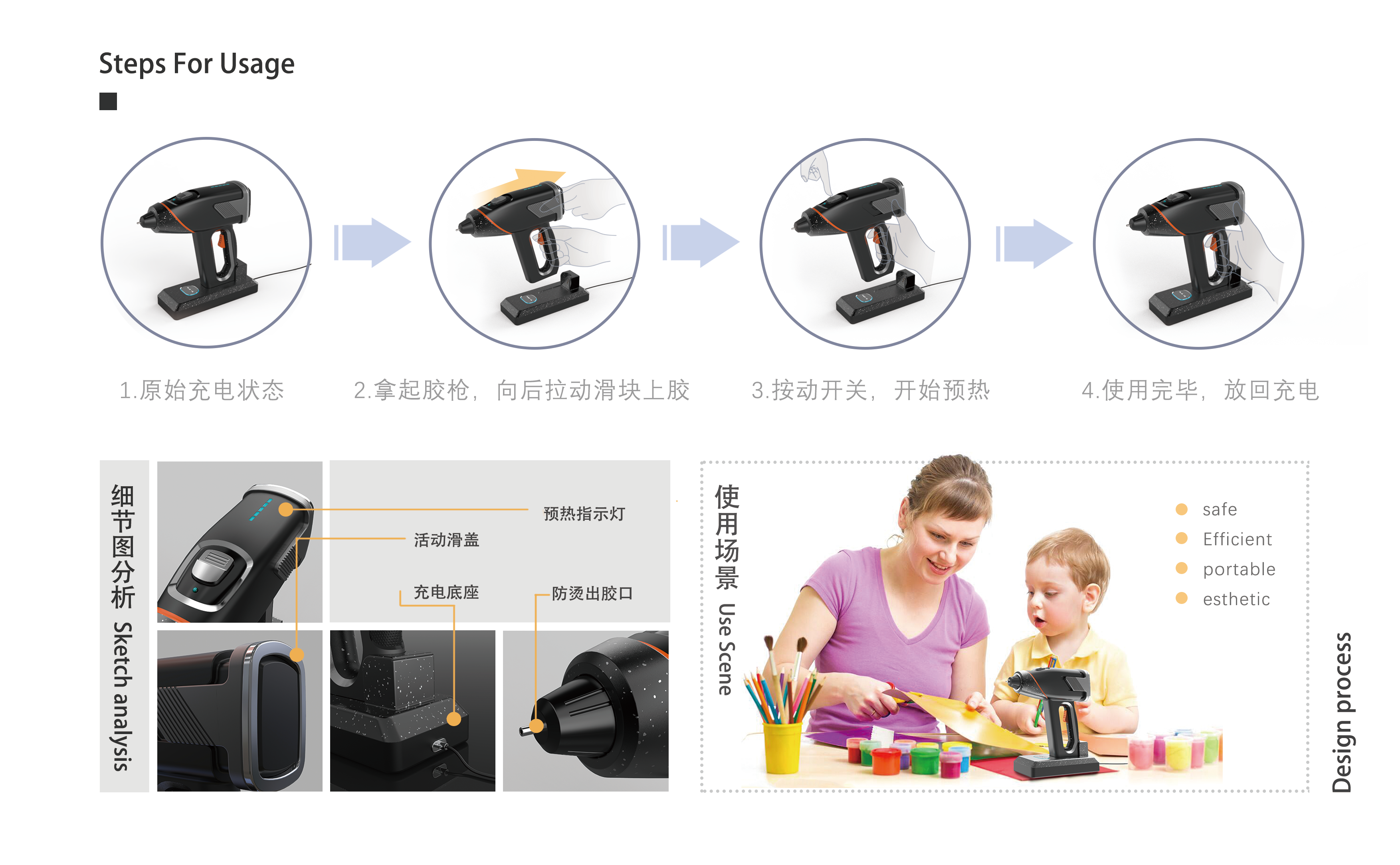 Steps For Usage

1.原始充电状态

2.拿起胶枪，向后拉动滑块上胶

3.按动开关，开始预热

4.使用完毕，放回充电

细节图分析 Sketch analysis

预热指示灯

活动滑盖

充电底座

防烫出胶口

使用场景 Use Scene

safe
Efficient
portable
esthetic

Design process