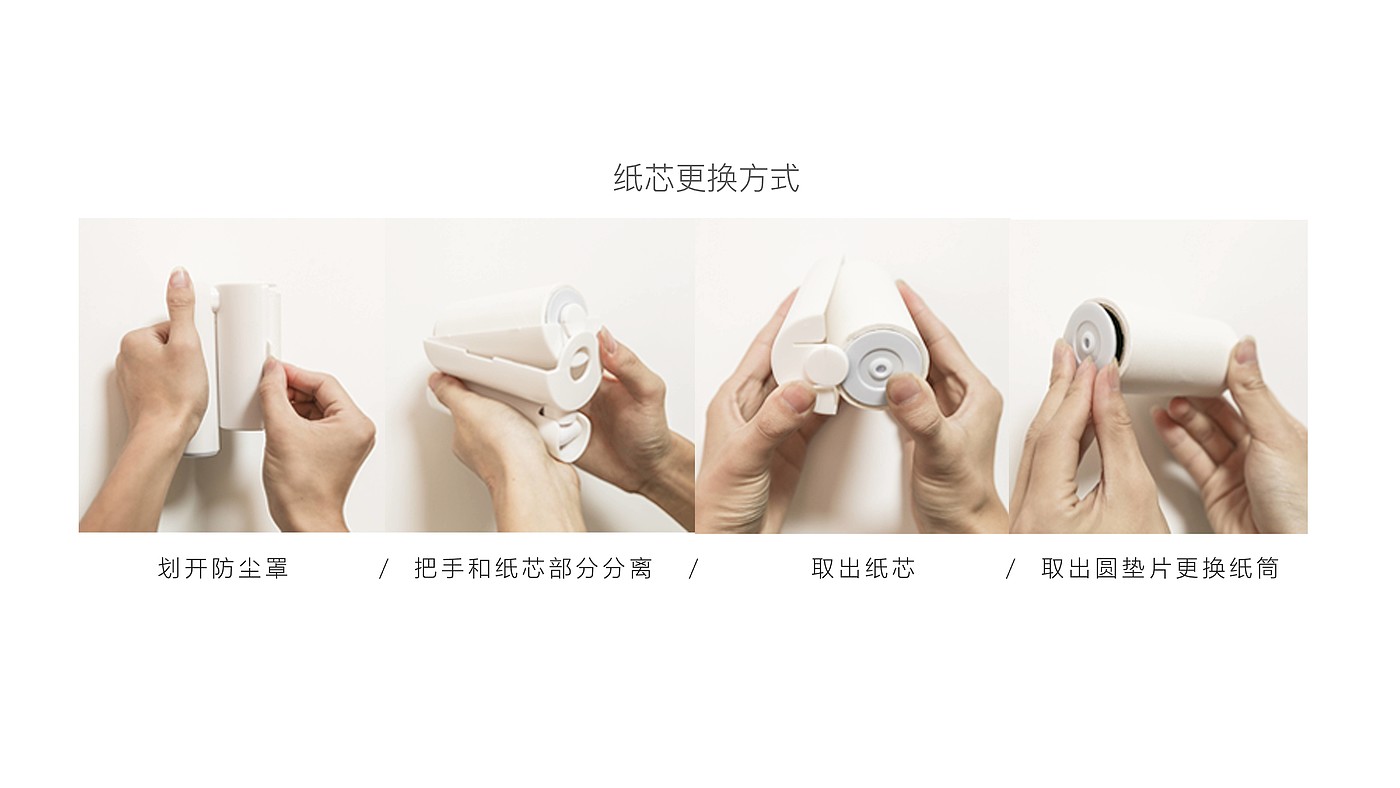 纸芯更换方式

划开防尘罩 / 把手和纸芯部分分离 / 取出纸芯 / 取出圆垫片更换纸筒