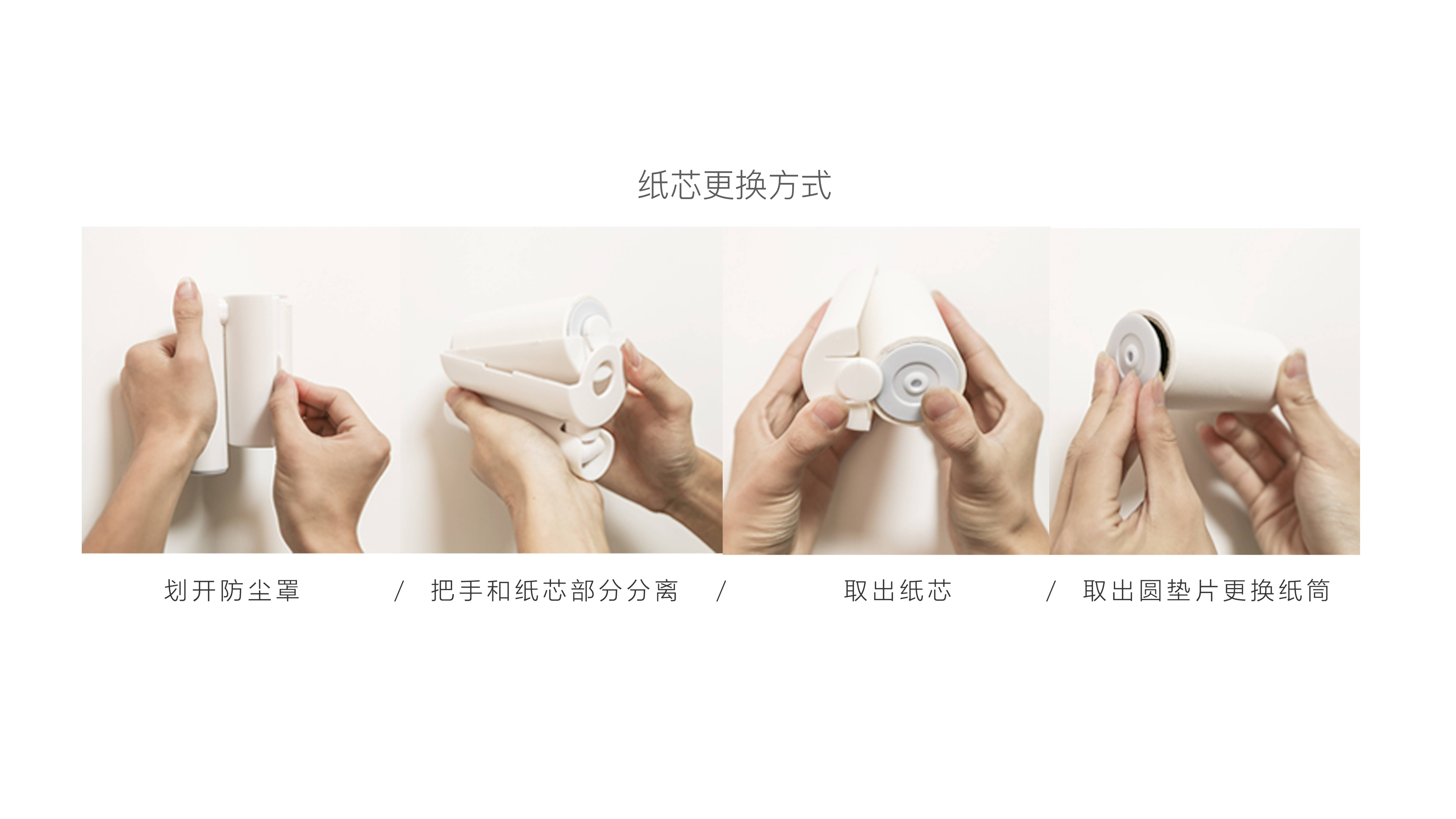 纸芯更换方式

划开防尘罩 / 把手和纸芯部分分离 / 取出纸芯 / 取出圆垫片更换纸筒