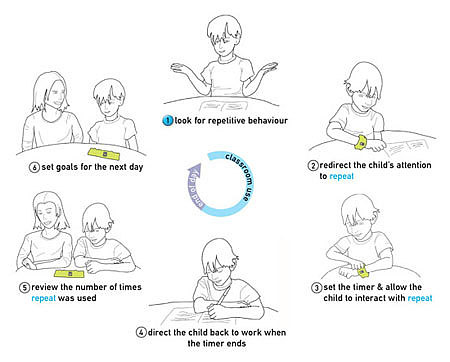 1 look for repetitive behaviour

2 redirect the child's attention to repeat

3 set the timer & allow the child to interact with repeat

4 direct the child back to work when the timer ends

5 review the number of times repeat was used

6 set goals for the next day

classroom use

end of day