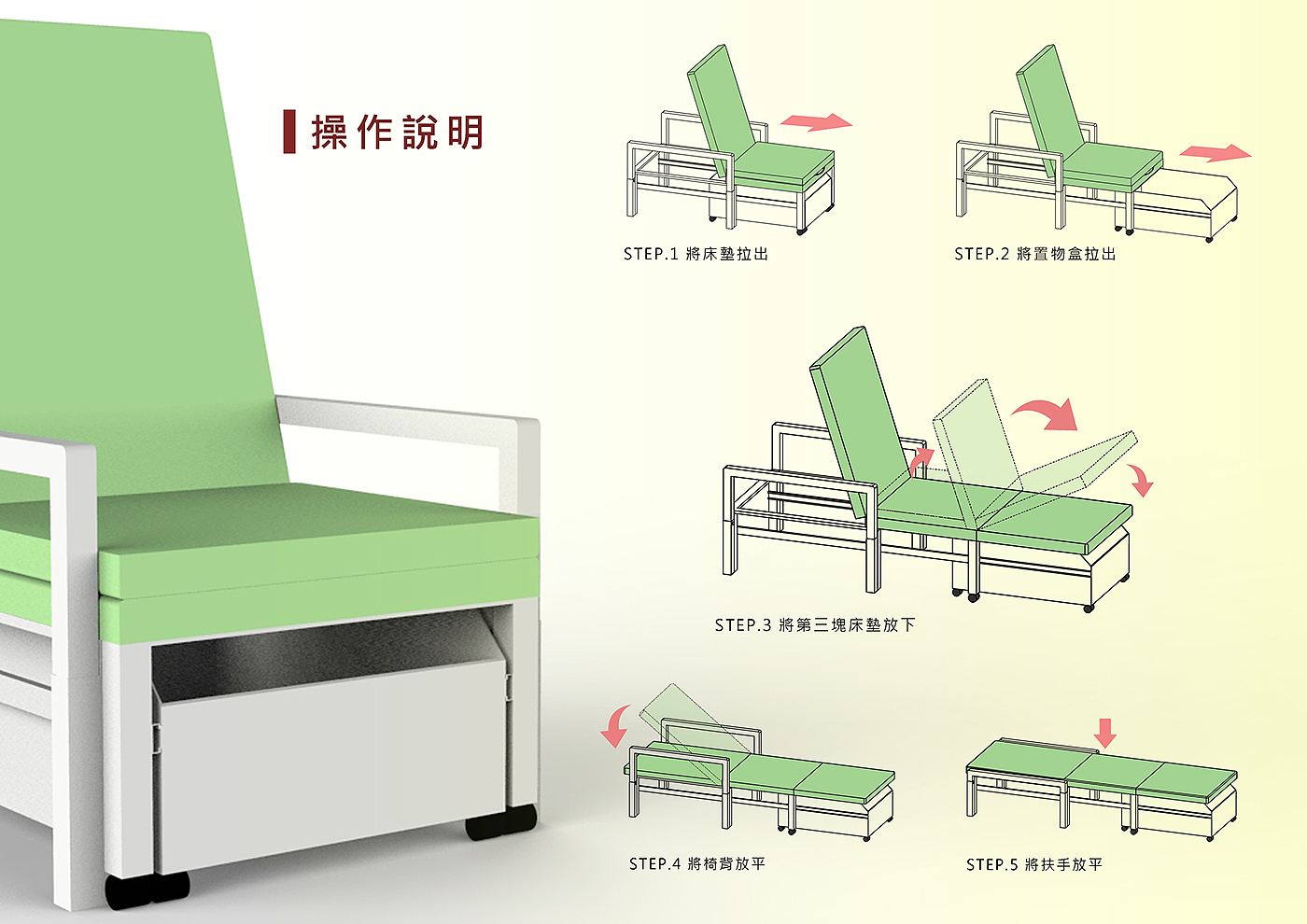 操作說明

STEP.1 將床墊拉出

STEP.2 將置物盒拉出

STEP.3 將第三塊床墊放下

STEP.4 將椅背放平

STEP.5 將扶手放平