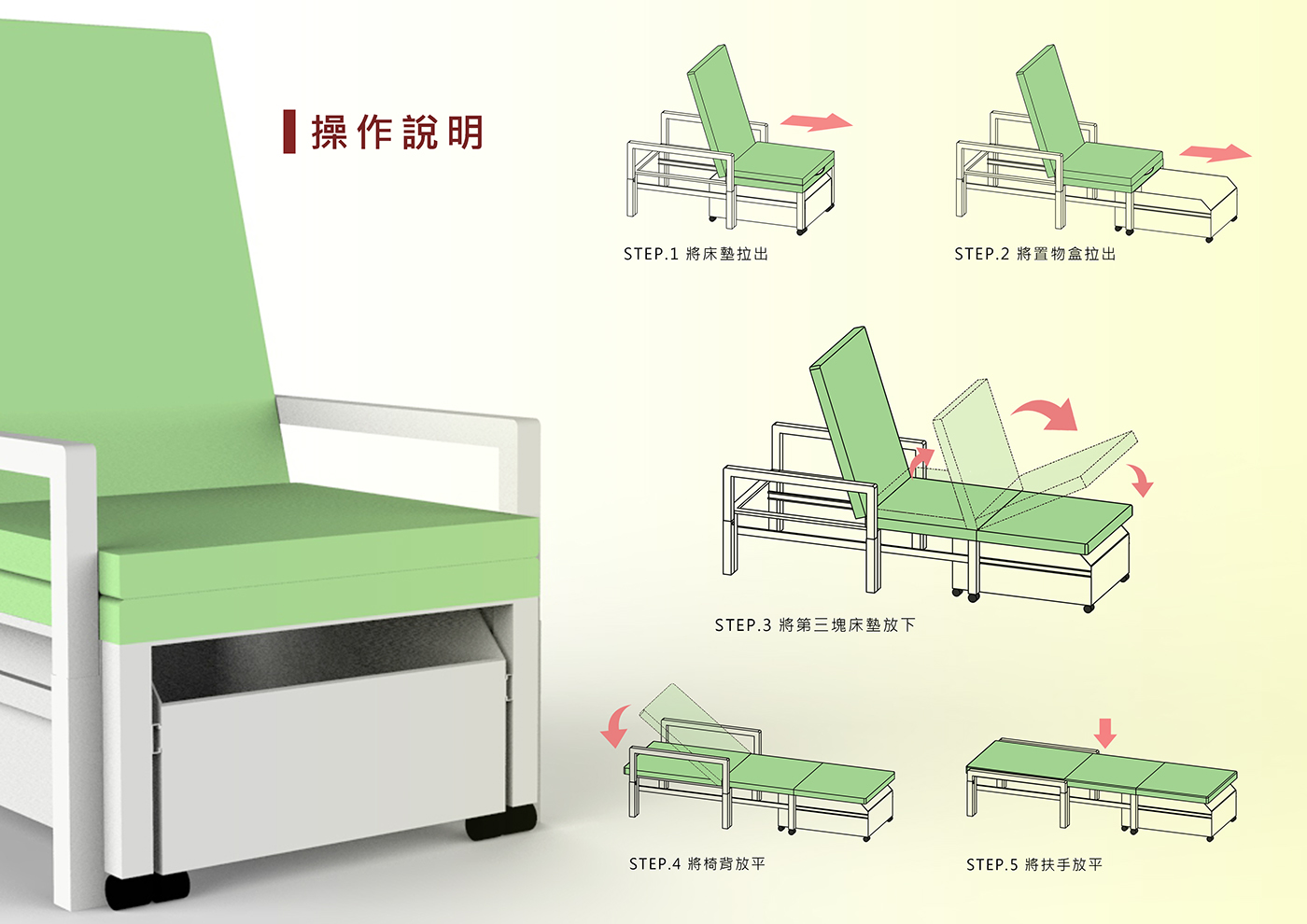 操作說明

STEP.1 將床墊拉出

STEP.2 將置物盒拉出

STEP.3 將第三塊床墊放下

STEP.4 將椅背放平

STEP.5 將扶手放平