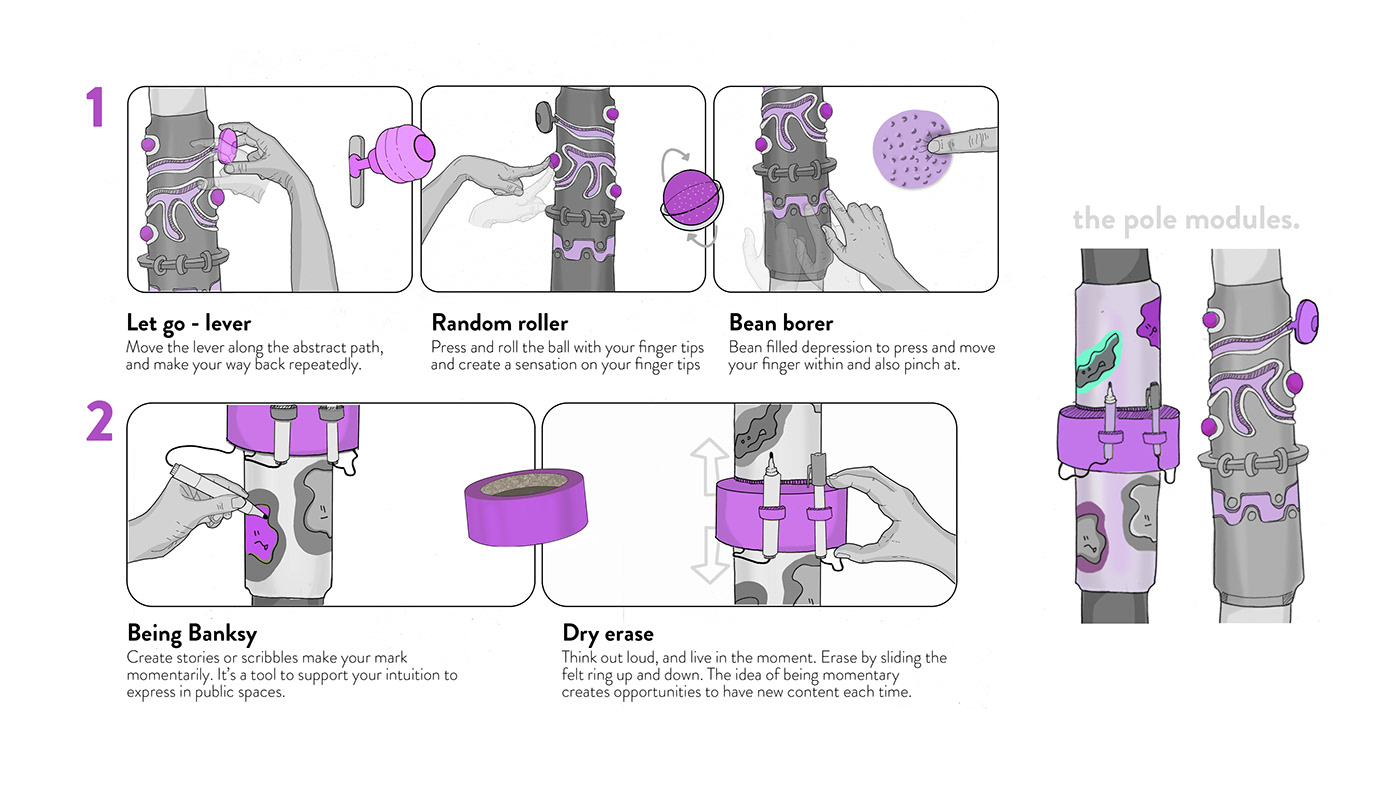 1

Let go - lever
Move the lever along the abstract path, and make your way back repeatedly.

Random roller
Press and roll the ball with your finger tips and create a sensation on your finger tips

Bean borer
Bean filled depression to press and move your finger within and also pinch at.

2

Being Banksy
Create stories or scribbles make your mark momentarily. It's a tool to support your intuition to express in public spaces.

Dry erase
Think out loud, and live in the moment. Erase by sliding the felt ring up and down. The idea of being momentary creates opportunities to have new content each time.

the pole modules.