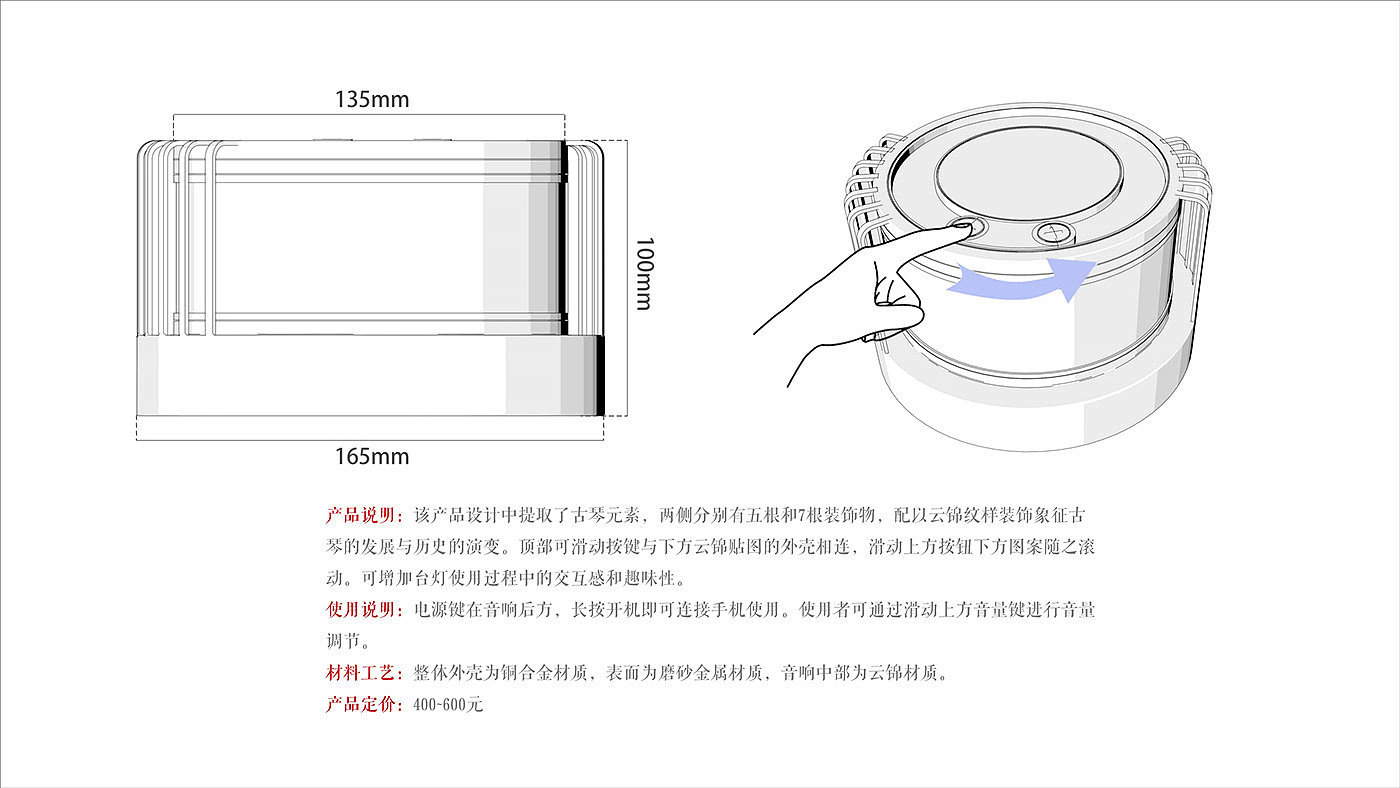 135mm

100mm

165mm

产品说明：该产品设计中提取了古琴元素，两侧分别有五根和7根装饰物，配以云锦纹样装饰象征古琴的发展与历史的演变。顶部可滑动按键与下方云锦贴图的外壳相连，滑动上方按钮下方图案随之滚动。可增加台灯使用过程中的交互感和趣味性。

使用说明：电源键在音响后方，长按开机即可连接手机使用。使用者可通过滑动上方音量键进行音量调节。

材料工艺：整体外壳为铜合金材质，表面为磨砂金属材质，音响中部为云锦材质。

产品定价：400~600元