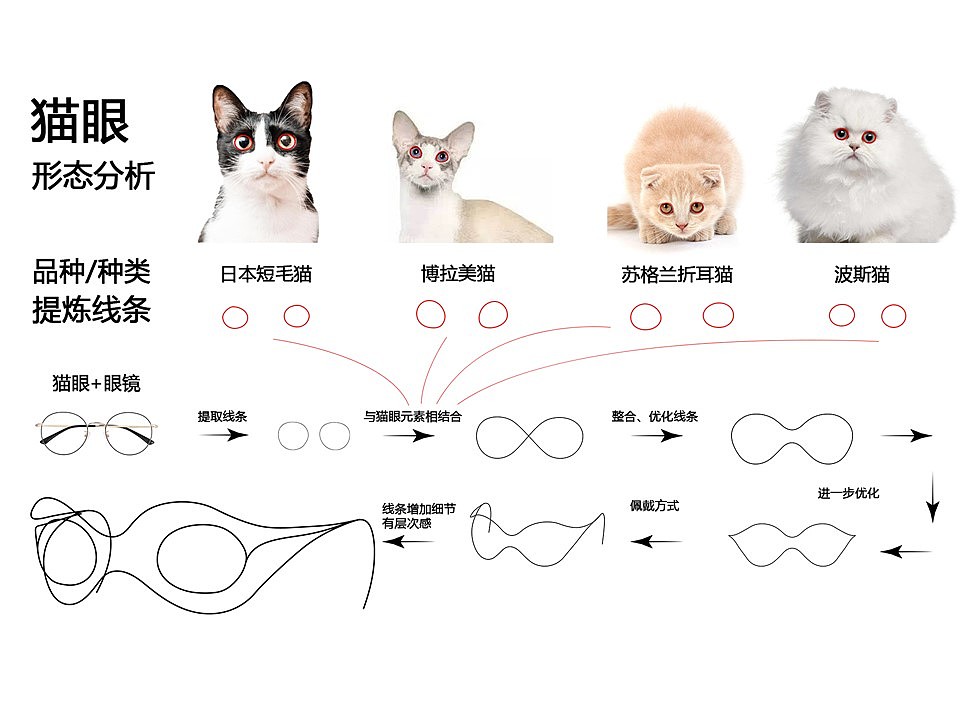 猫眼
形态分析

品种/种类
提炼线条

日本短毛猫

博拉美猫

苏格兰折耳猫

波斯猫

猫眼+眼镜

提取线条

与猫眼元素相结合

整合、优化线条

进一步优化

佩戴方式

线条增加细节
有层次感