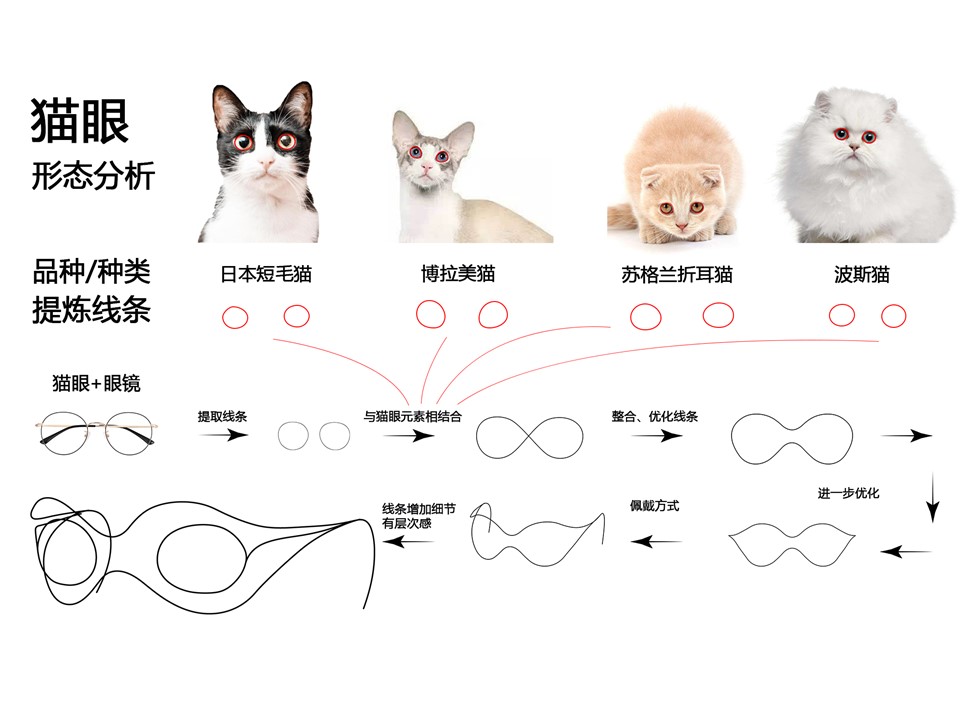 猫眼
形态分析

品种/种类
提炼线条

日本短毛猫

博拉美猫

苏格兰折耳猫

波斯猫

猫眼+眼镜

提取线条

与猫眼元素相结合

整合、优化线条

进一步优化

佩戴方式

线条增加细节
有层次感