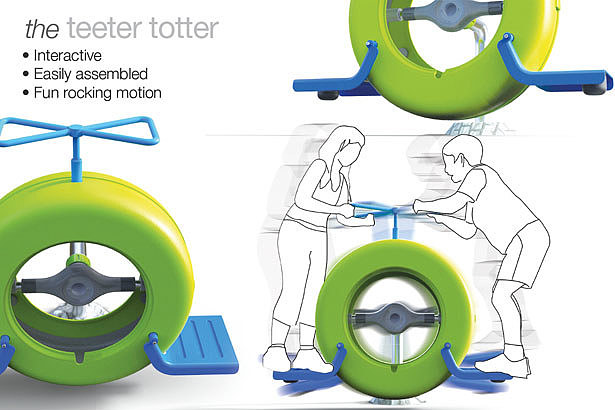 the teeter totter

• Interactive
• Easily assembled
• Fun rocking motion