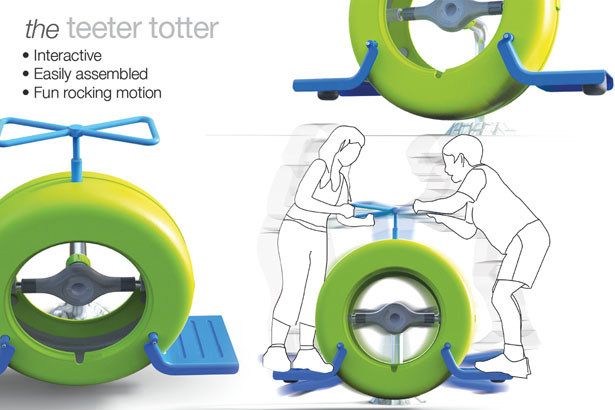 the teeter totter
• Interactive
• Easily assembled
• Fun rocking motion