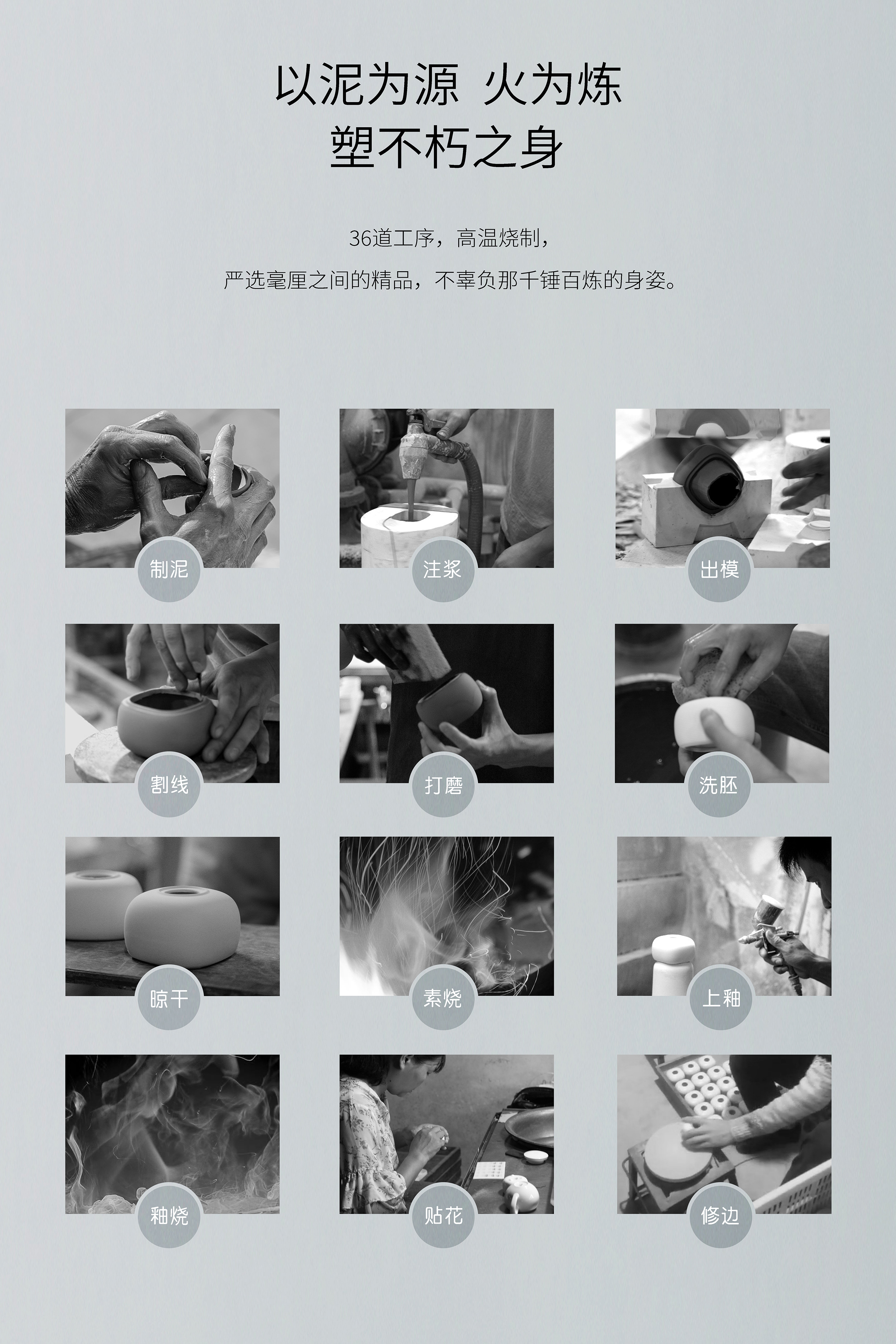 以泥为源 火为炼
塑不朽之身

36道工序，高温烧制，

严选毫厘之间的精品，不辜负那千锤百炼的身姿。

制泥

注浆

出模

割线

打磨

洗胚

晾干

素烧

上釉

釉烧

贴花

修边