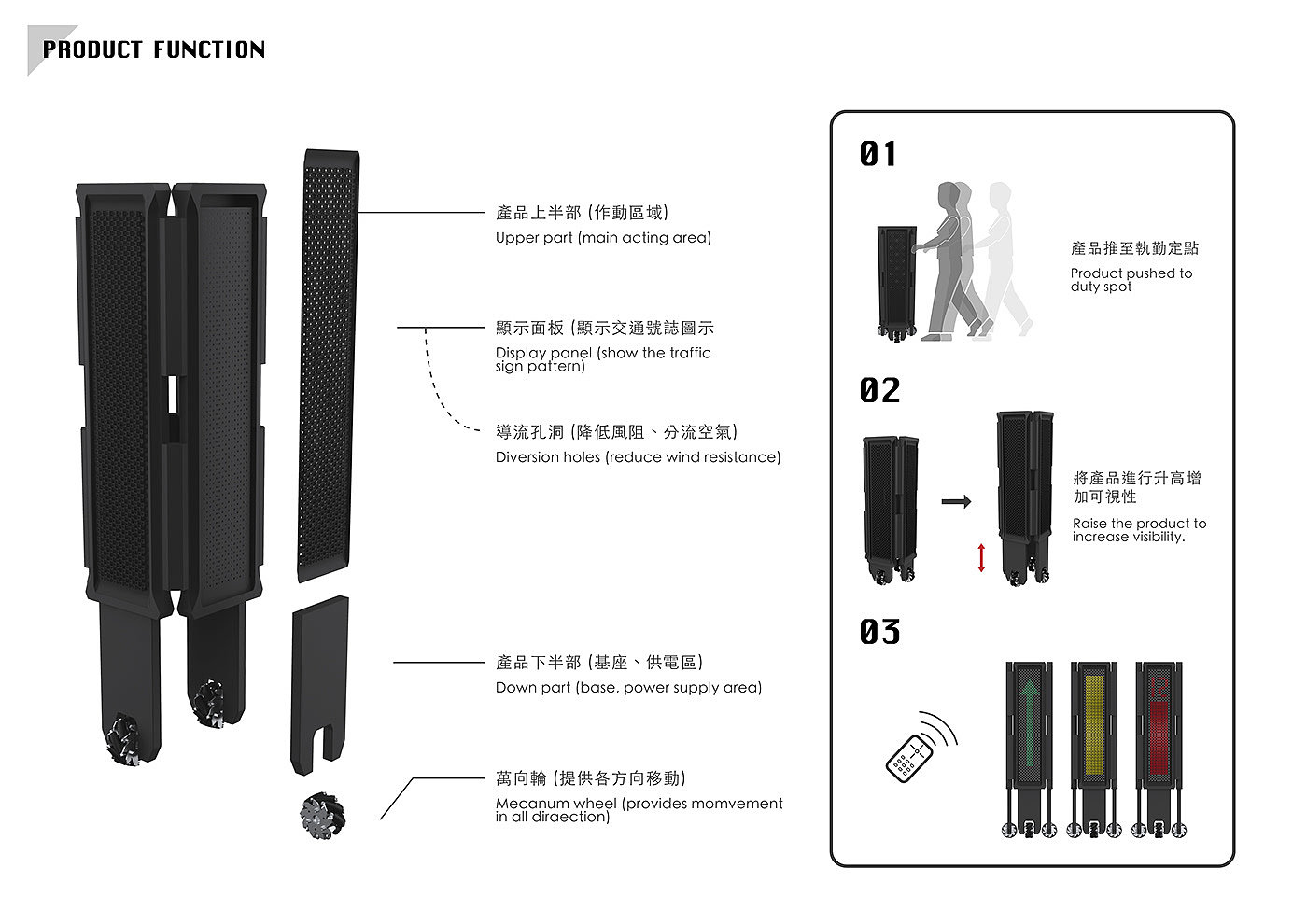 PRODUCT FUNCTION

產品上半部 (作動區域)
Upper part (main acting area)

顯示面板 (顯示交通號誌圖示
Display panel (show the traffic sign pattern)

導流孔洞 (降低風阻、分流空氣)
Diversion holes (reduce wind resistance)

產品下半部 (基座、供電區)
Down part (base, power supply area)

萬向輪 (提供各方向移動)
Mecanum wheel (provides momvement in all diraection)

01

產品推至執勤定點
Product pushed to duty spot

02

將產品進行升高增加可視性
Raise the product to increase visibility.

03