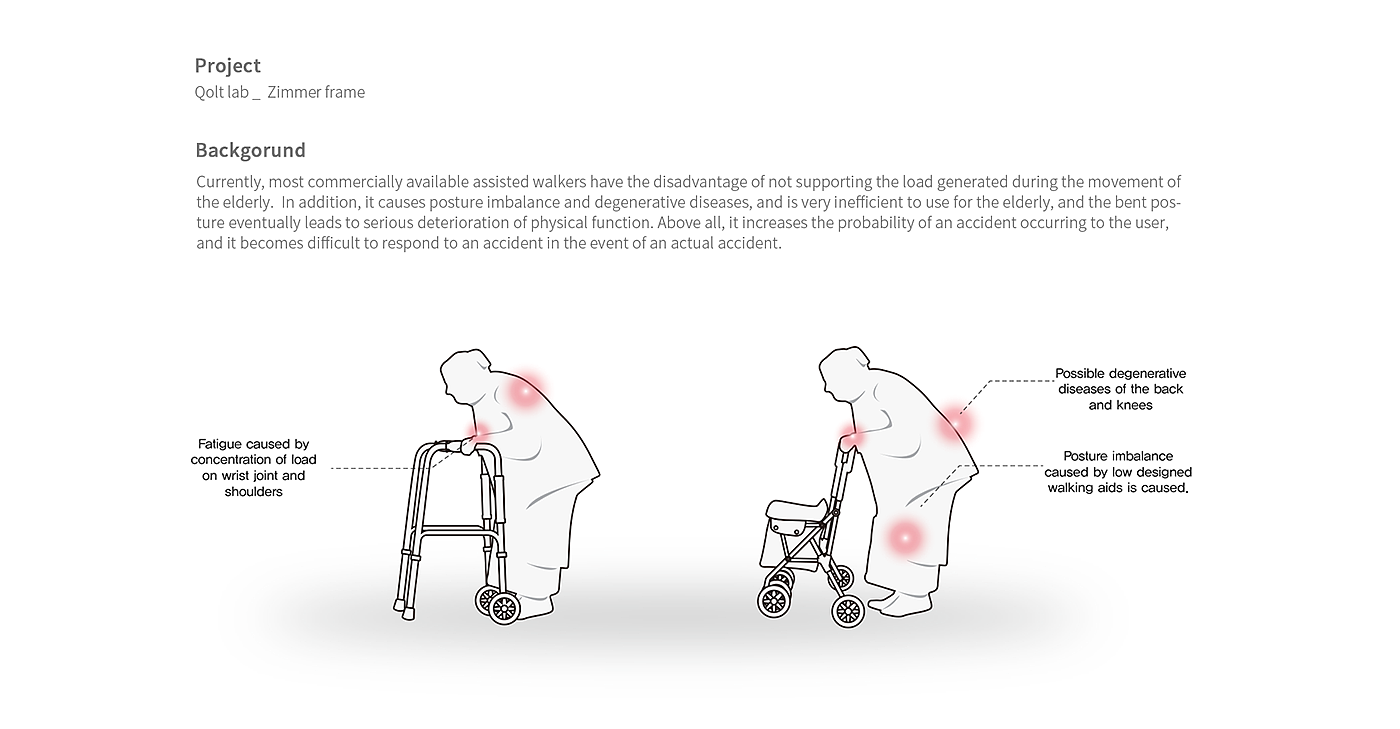 Project
Qolt lab _ Zimmer frame

Backgorund
Currently, most commercially available assisted walkers have the disadvantage of not supporting the load generated during the movement of the elderly. In addition, it causes posture imbalance and degenerative diseases, and is very inefficient to use for the elderly, and the bent posture eventually leads to serious deterioration of physical function. Above all, it increases the probability of an accident occurring to the user, and it becomes difficult to respond to an accident in the event of an actual accident.

Fatigue caused by concentration of load on wrist joint and shoulders

Possible degenerative diseases of the back and knees

Posture imbalance caused by low designed walking aids is caused.