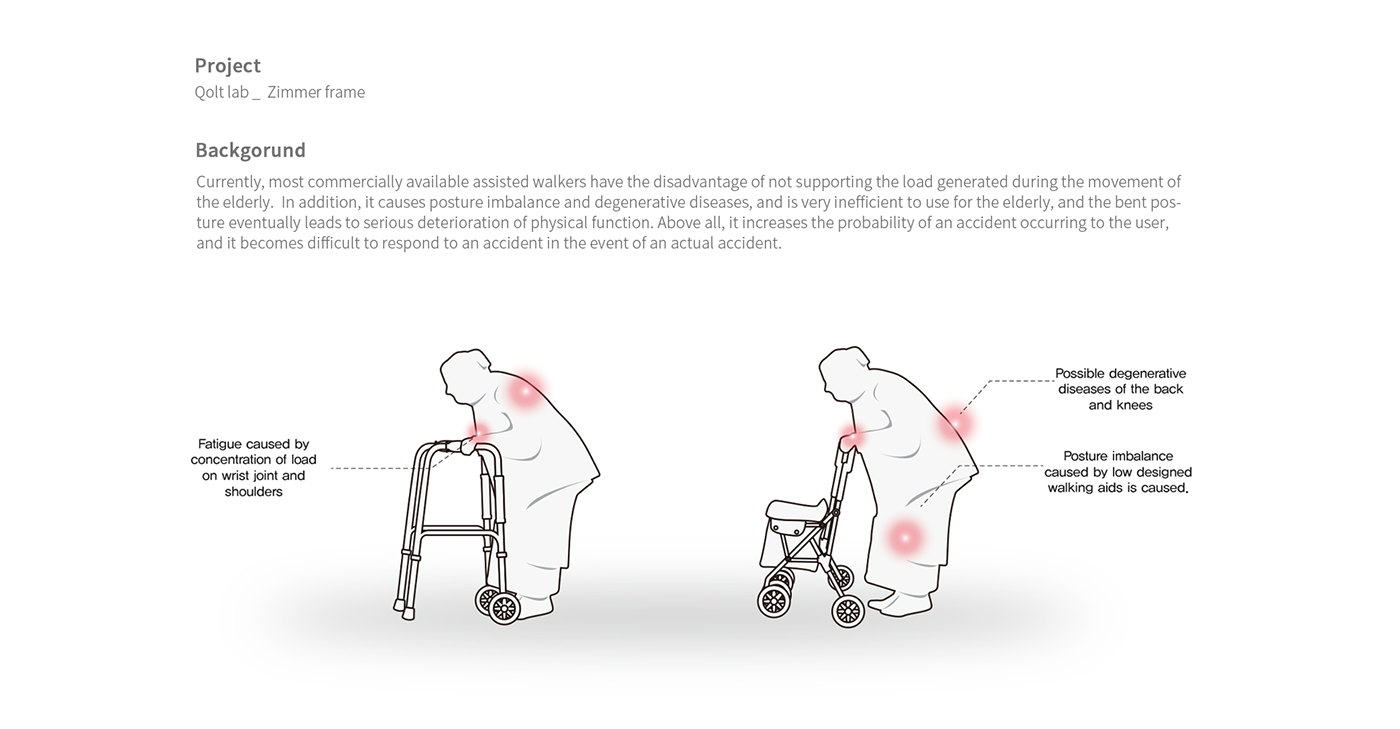 Project
Qolt lab _ Zimmer frame

Backgorund
Currently, most commercially available assisted walkers have the disadvantage of not supporting the load generated during the movement of the elderly. In addition, it causes posture imbalance and degenerative diseases, and is very inefficient to use for the elderly, and the bent posture eventually leads to serious deterioration of physical function. Above all, it increases the probability of an accident occurring to the user, and it becomes difficult to respond to an accident in the event of an actual accident.

Fatigue caused by concentration of load on wrist joint and shoulders

Possible degenerative diseases of the back and knees

Posture imbalance caused by low designed walking aids is caused.