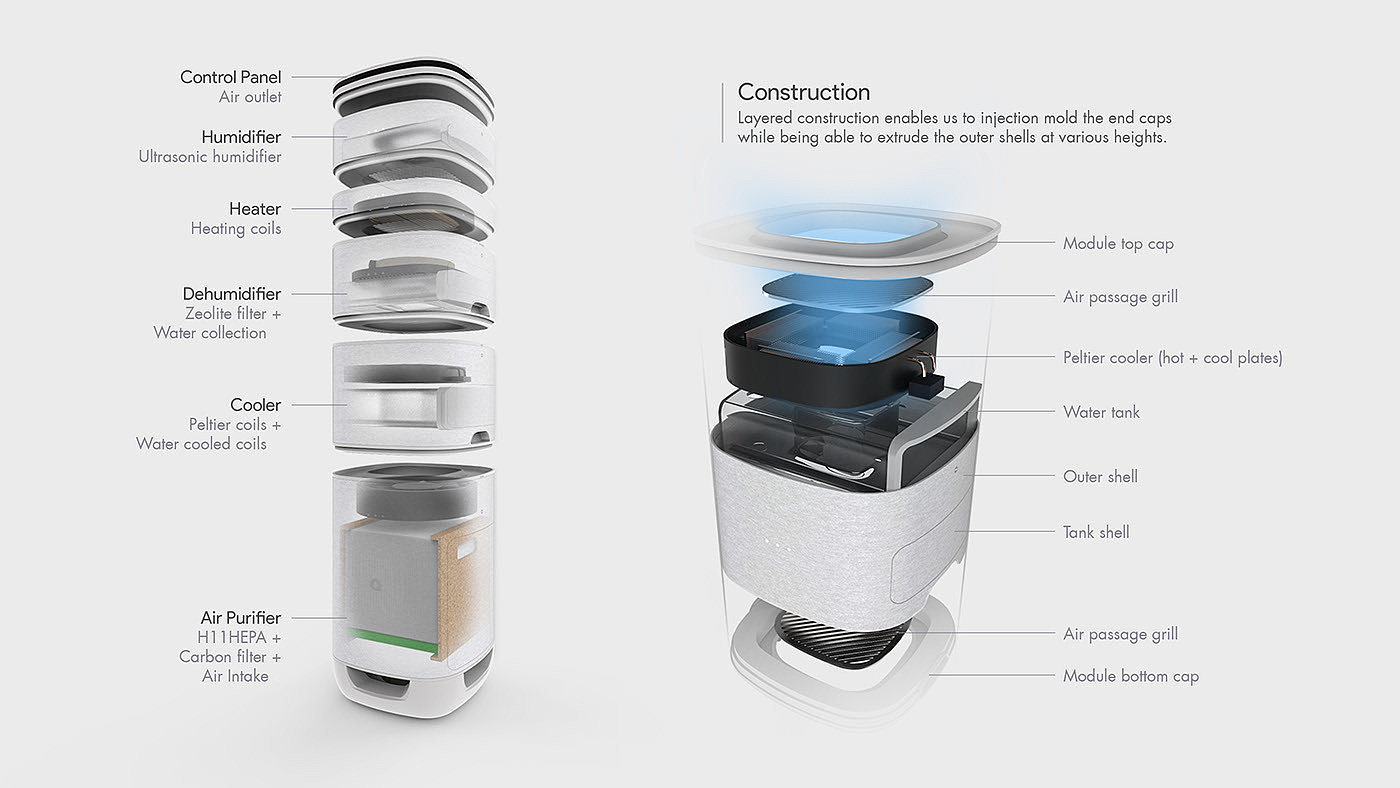 Control Panel
Air outlet

Humidifier
Ultrasonic humidifier

Heater
Heating coils

Dehumidifier
Zeolite filter +
Water collection

Cooler
Peltier coils +
Water cooled coils

Air Purifier
H11HEPA +
Carbon filter +
Air Intake

Construction
Layered construction enables us to injection mold the end caps while being able to extrude the outer shells at various heights.

Module top cap
Air passage grill
Peltier cooler (hot + cool plates)
Water tank
Outer shell
Tank shell
Air passage grill
Module bottom cap