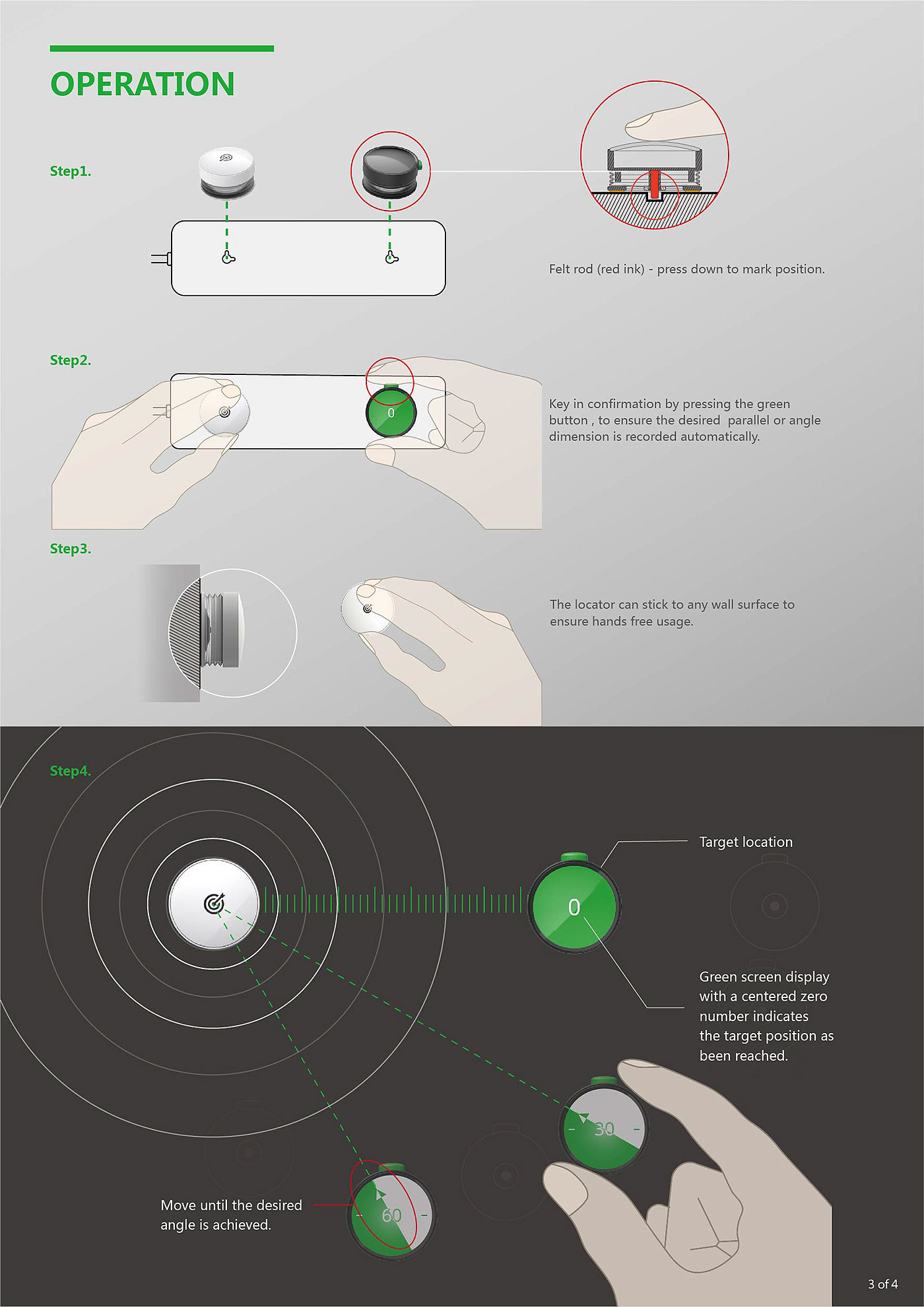 OPERATION

Step1.

Felt rod (red ink) - press down to mark position.

Step2.

0

Key in confirmation by pressing the green button , to ensure the desired parallel or angle dimension is recorded automatically.

Step3.

The locator can stick to any wall surface to ensure hands free usage.

Step4.

Target location

0

Green screen display with a centered zero number indicates the target position as been reached.

30

60

Move until the desired angle is achieved.

3 of 4