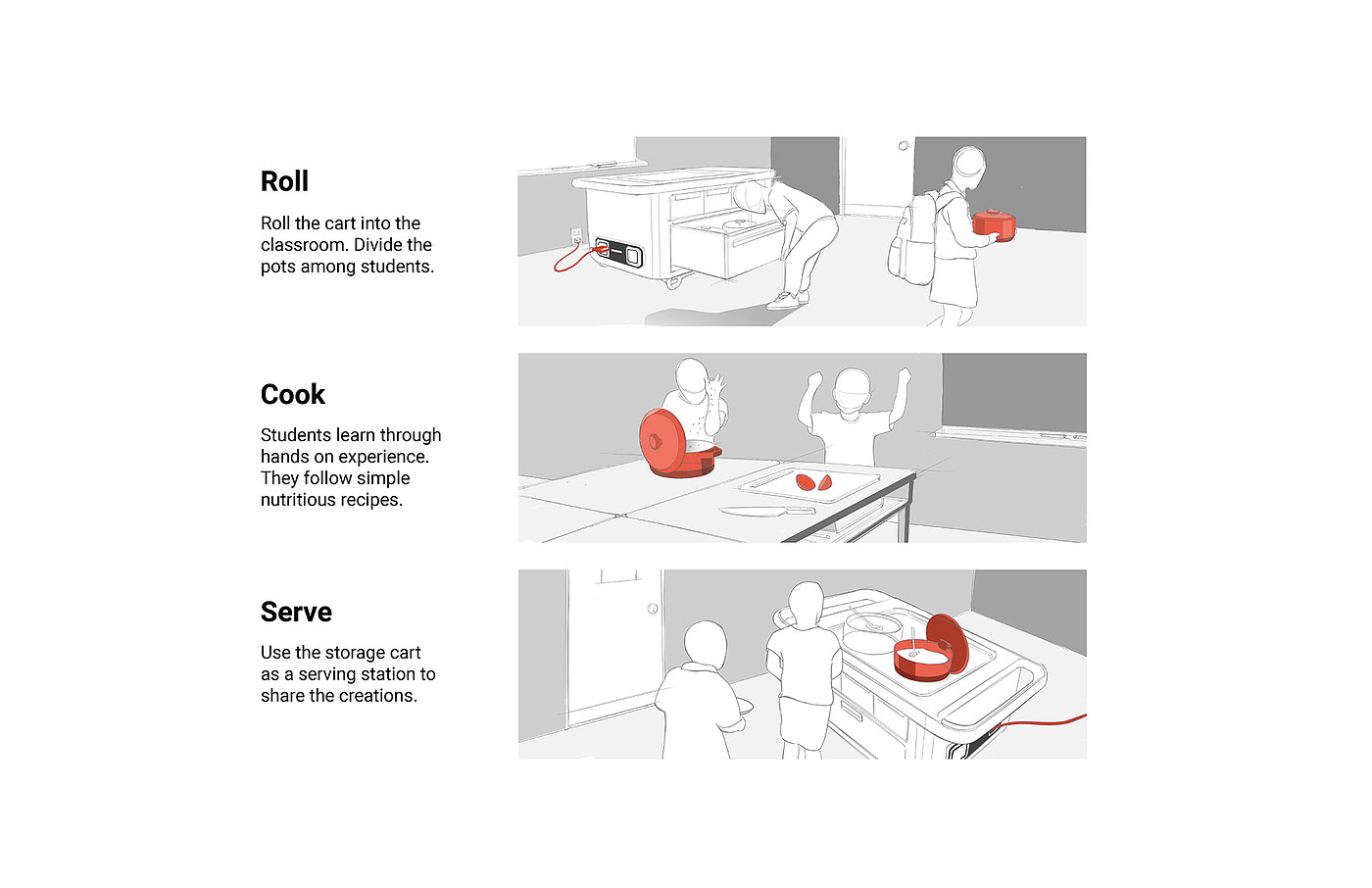 Roll

Roll the cart into the classroom. Divide the pots among students.

Cook

Students learn through hands on experience. They follow simple nutritious recipes.

Serve

Use the storage cart as a serving station to share the creations.