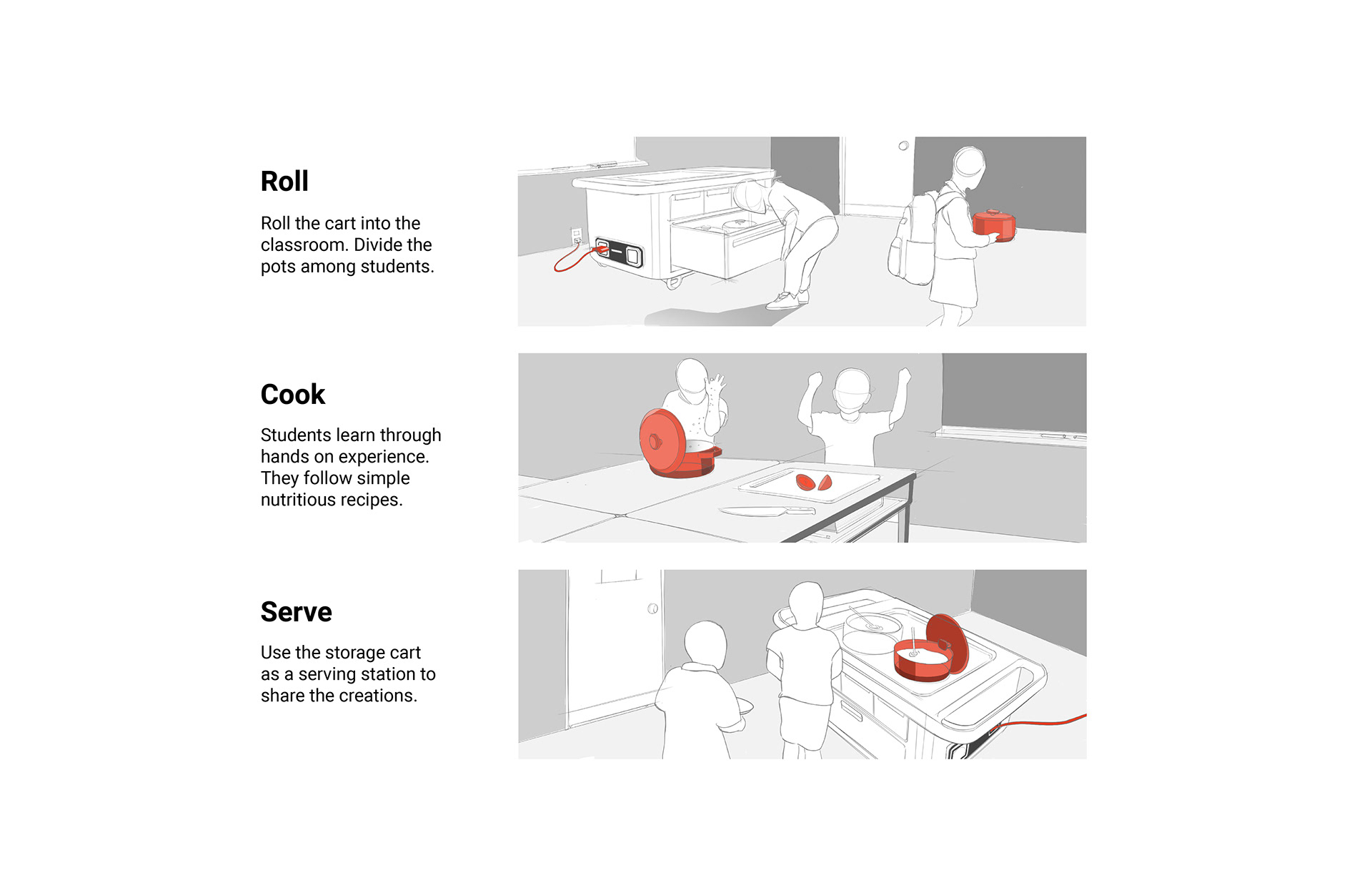 Roll

Roll the cart into the classroom. Divide the pots among students.

Cook

Students learn through hands on experience. They follow simple nutritious recipes.

Serve

Use the storage cart as a serving station to share the creations.